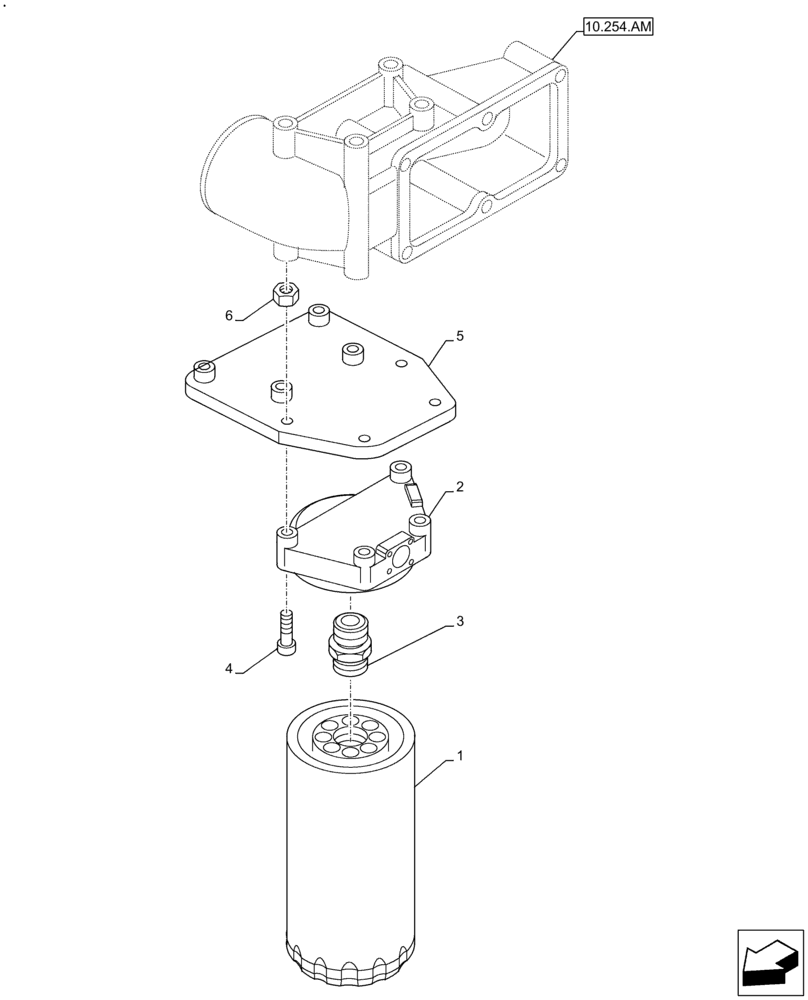 10.254.AM

6

5

2

3

4

1