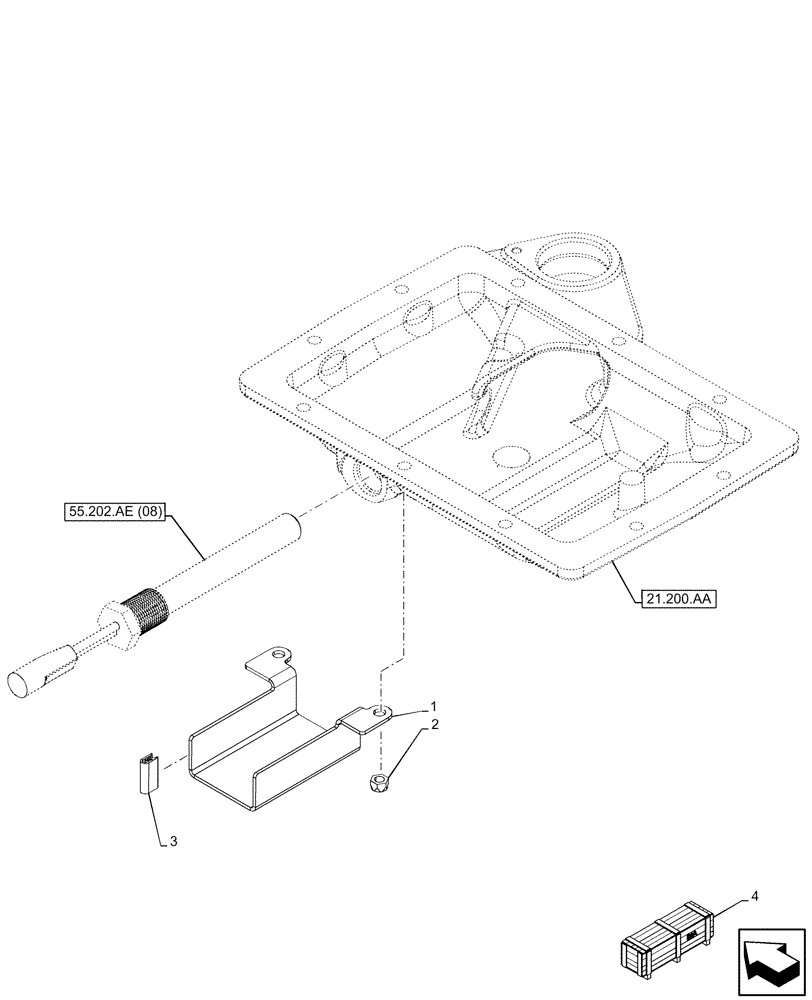 55.202.AE (08)

21.200.AA

1

2

3

4