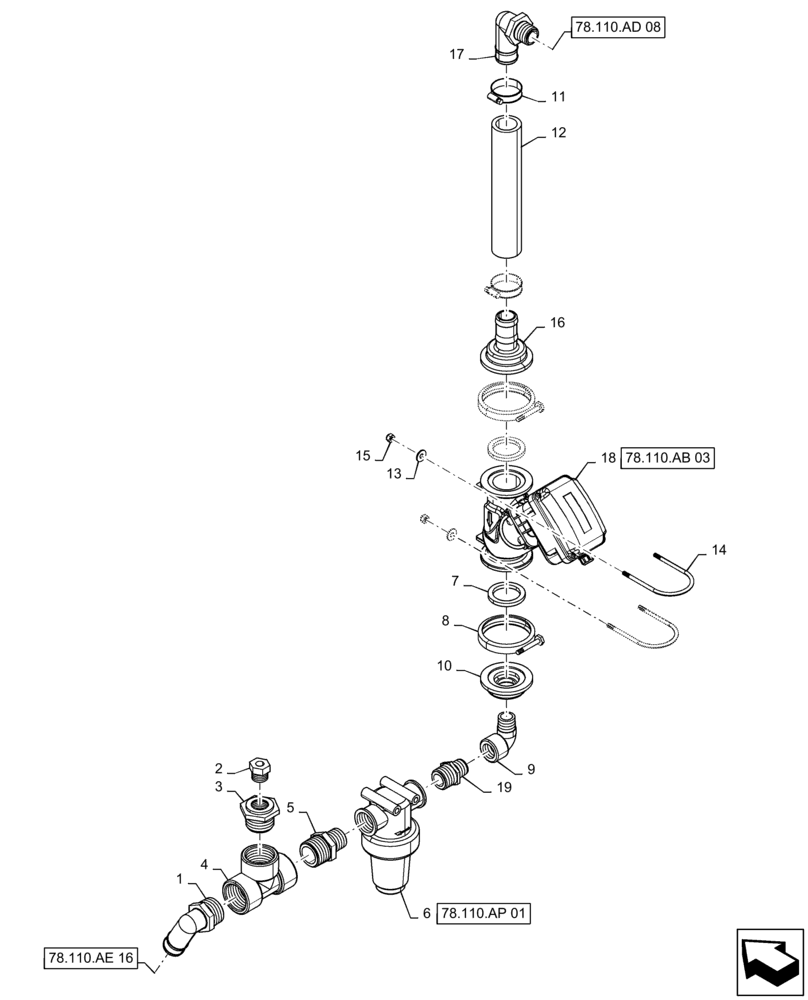 78.110.AD 08
17
11
12
16
15
13
18
78.110.AB 03
14
7
8
10
9
19
2
3
5
4
1
6
78.110.AP 01
78.110.AE 16