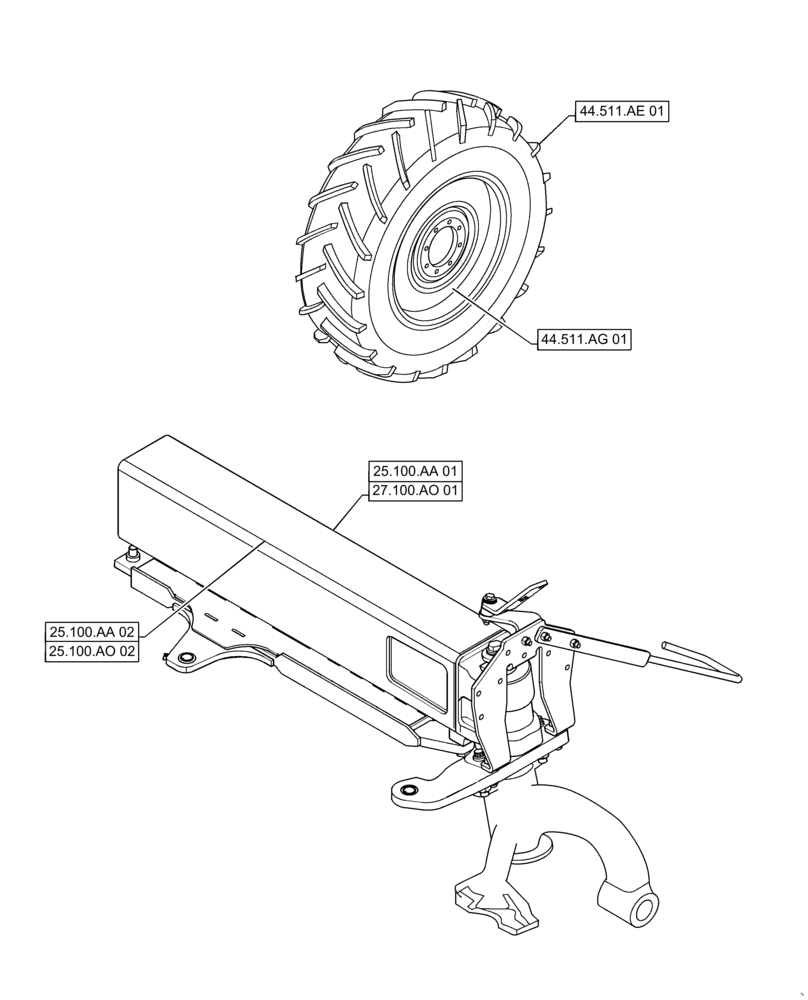 44.511.AE 01
44.511.AG 01
25.100.AA 01
27.100.AO 01
25.100.AA 02
25.100.AO 02