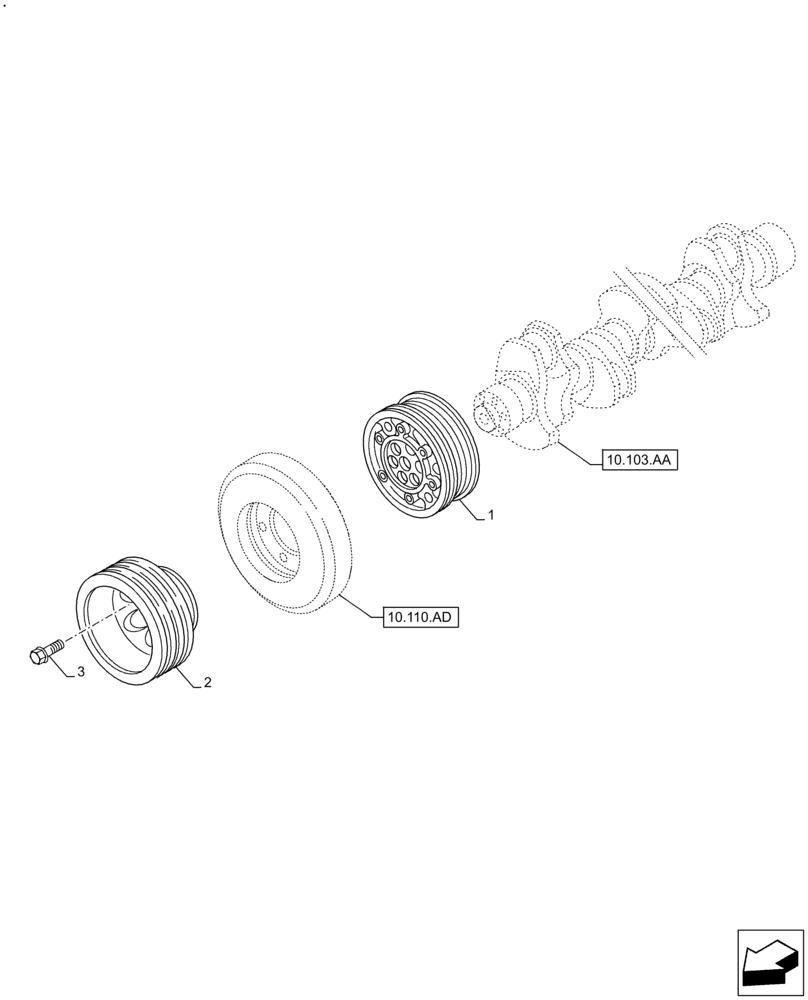 10.103.AA

1

10.110.AD

3

2