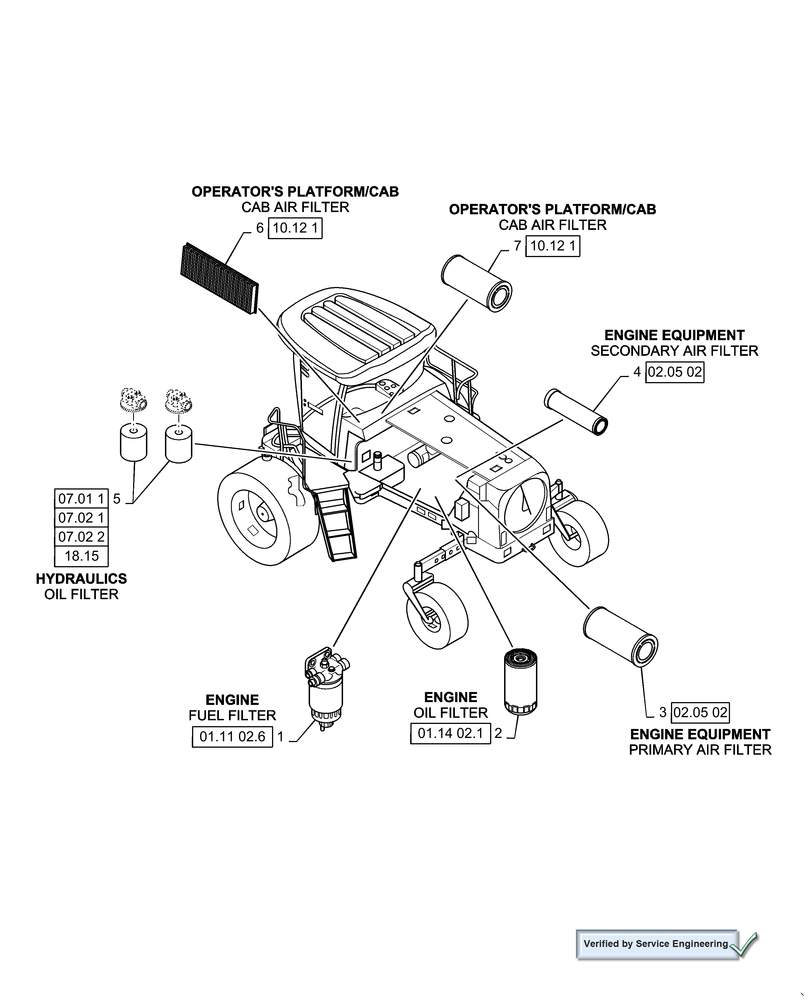 OPERATOR'S PLATFORM/CAB
CAB AIR FILTER
6 10.12 1

OPERATOR'S PLATFORM/CAB
CAB AIR FILTER
7 10.12 1

ENGINE EQUIPMENT
SECONDARY AIR FILTER
4 02.05 02

07.01 1
07.02 1
07.02 2
18.15
5

HYDRAULICS
OIL FILTER

ENGINE
FUEL FILTER
01.11 02.6 1

ENGINE
OIL FILTER
01.14 02.1 2

3 02.05 02
ENGINE EQUIPMENT
PRIMARY AIR FILTER

Verified by Service Engineering