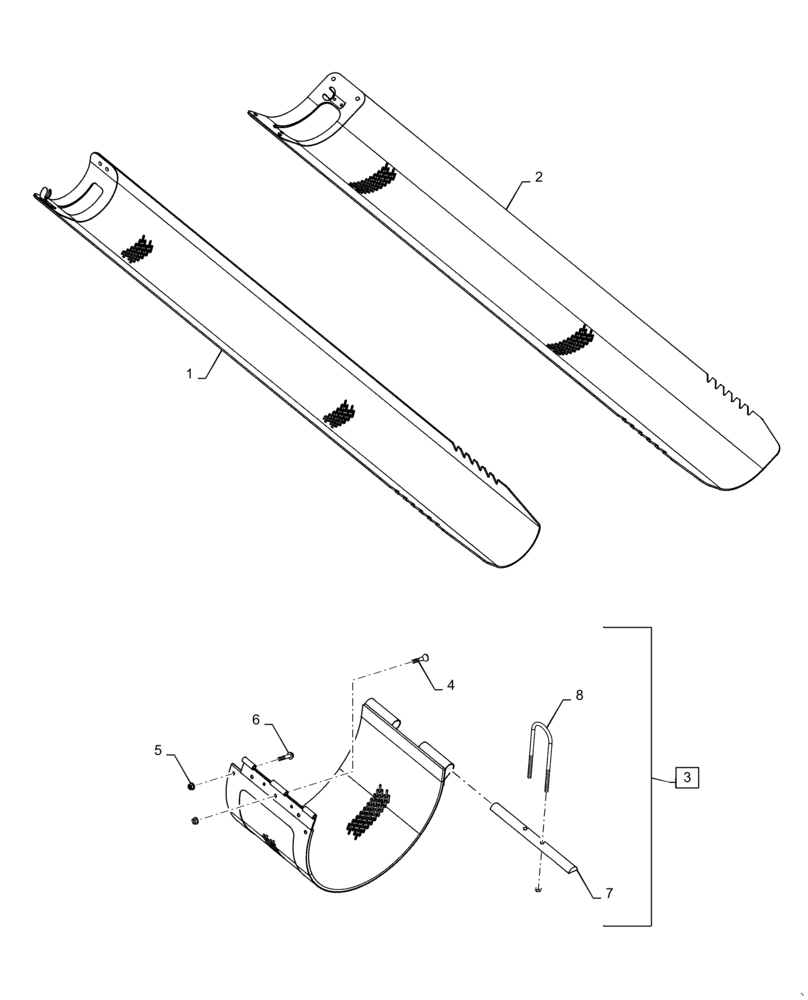 2
1
4
8
6
5
3
7