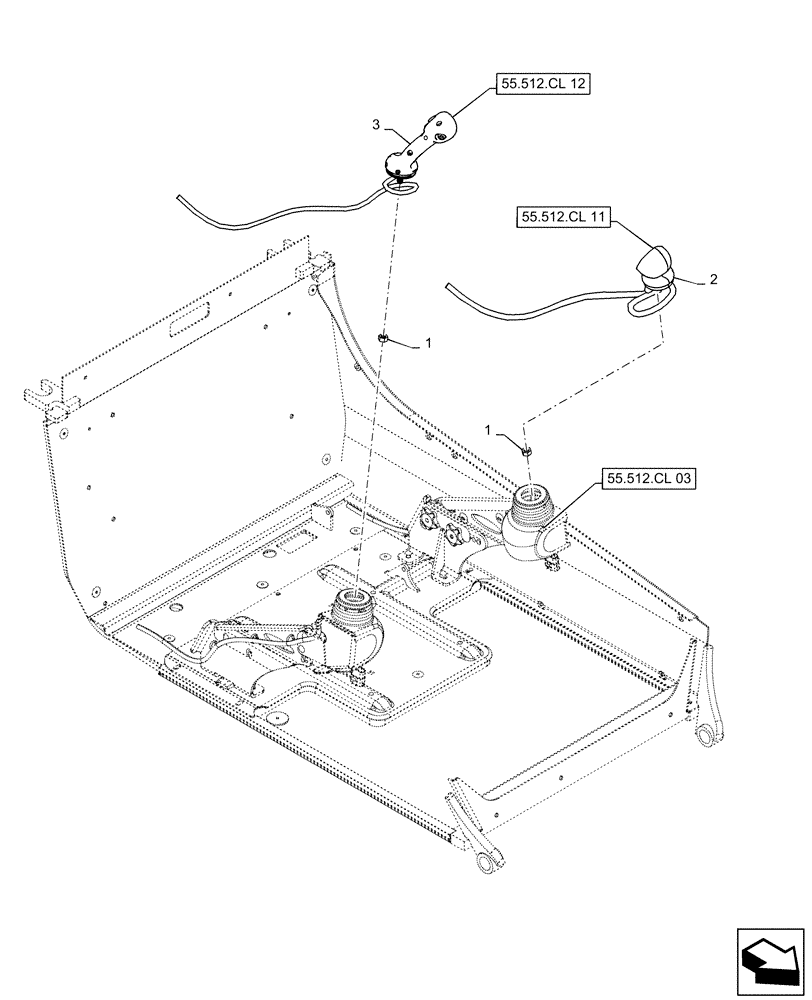 55.512.CL 12

3

55.512.CL 11

2

1

1

55.512.CL 03