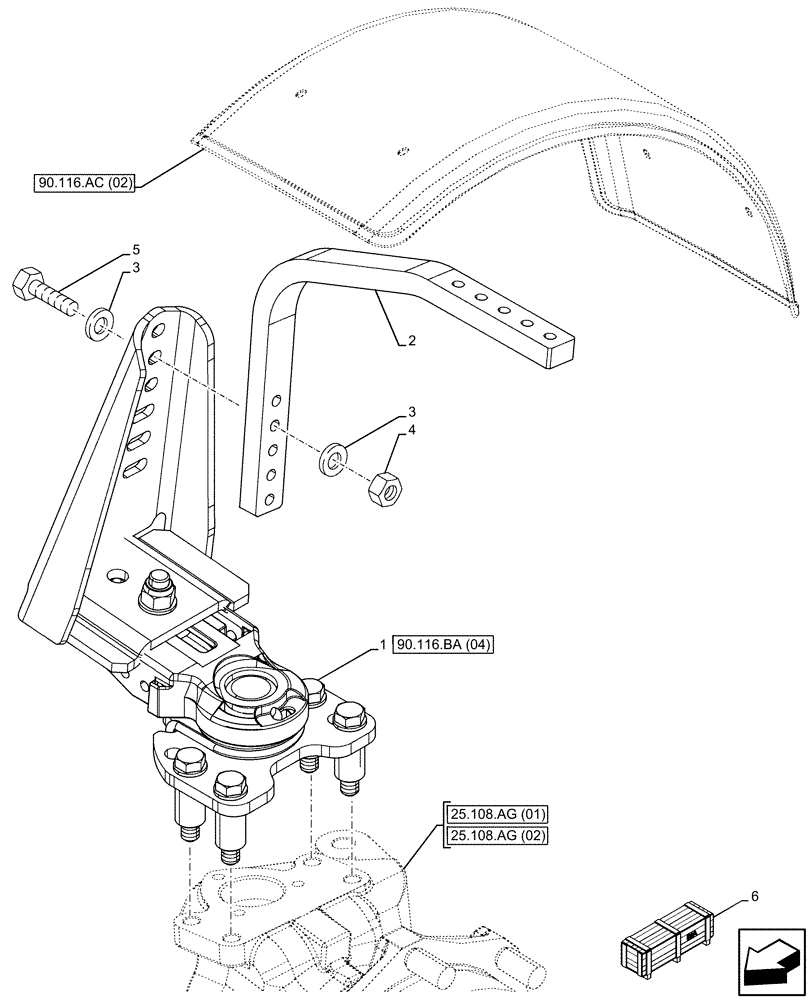 90.116.AC (02)

5
3

2

3
4

1 90.116.BA (04)

25.108.AG (01)
25.108.AG (02)

6