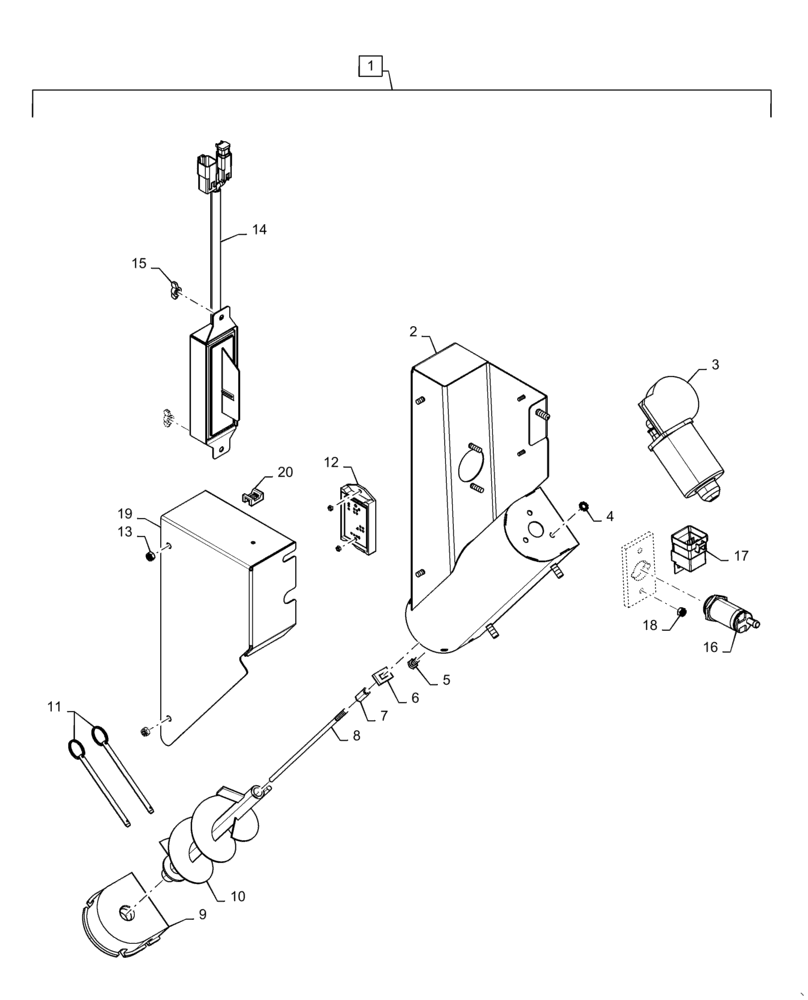 1
14
15
2
3
20
12
19
13
4
17
18
16
5
6
7
8
11
10
9