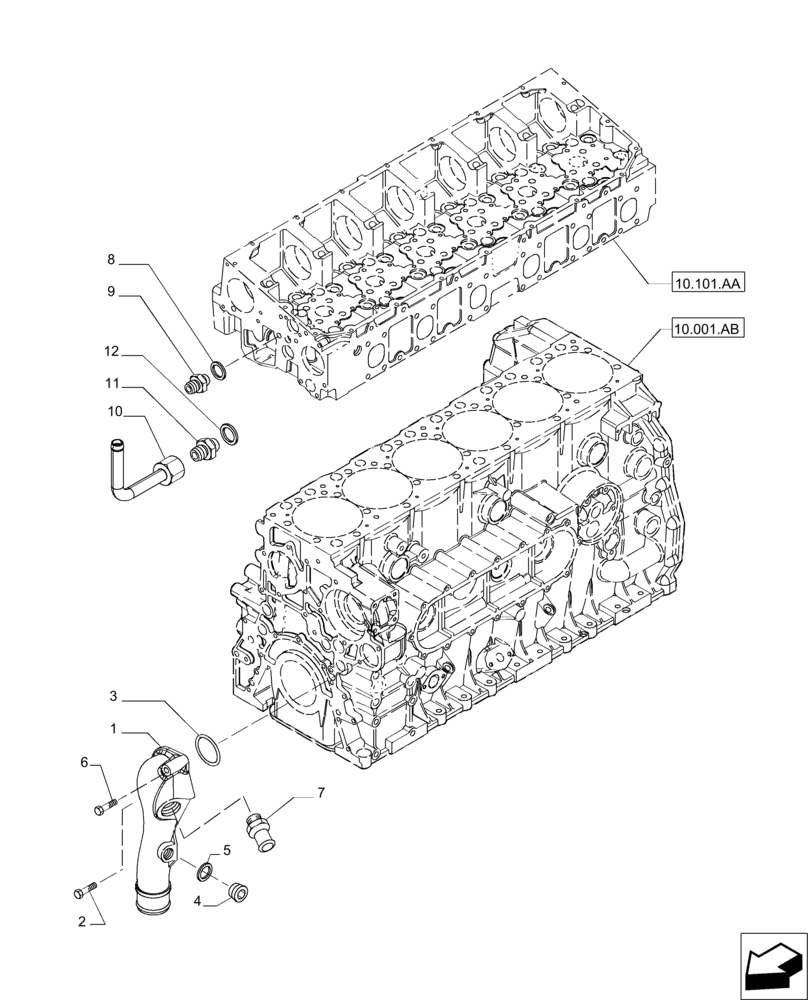 8
9
12
11
10
10.101.AA
10.001.AB
3
1
6
7
5
4
2