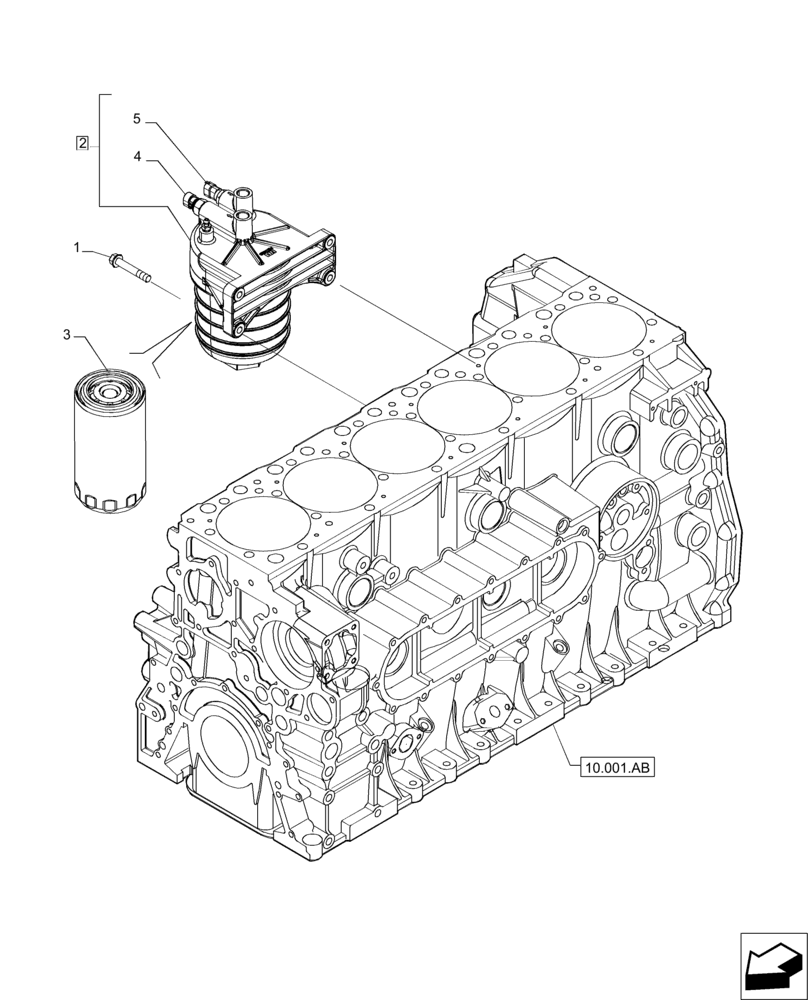 2

5

4

1

3

10.001.AB