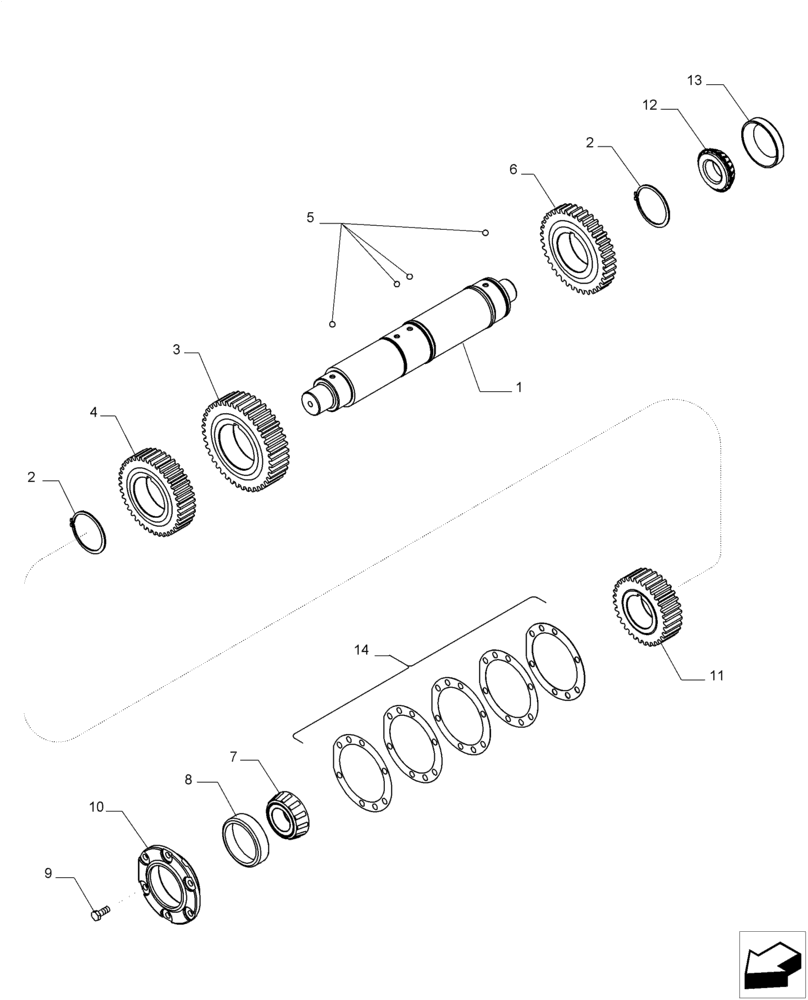 13
12
2
6
5
1
3
4
2
11
14
7
8
10
9