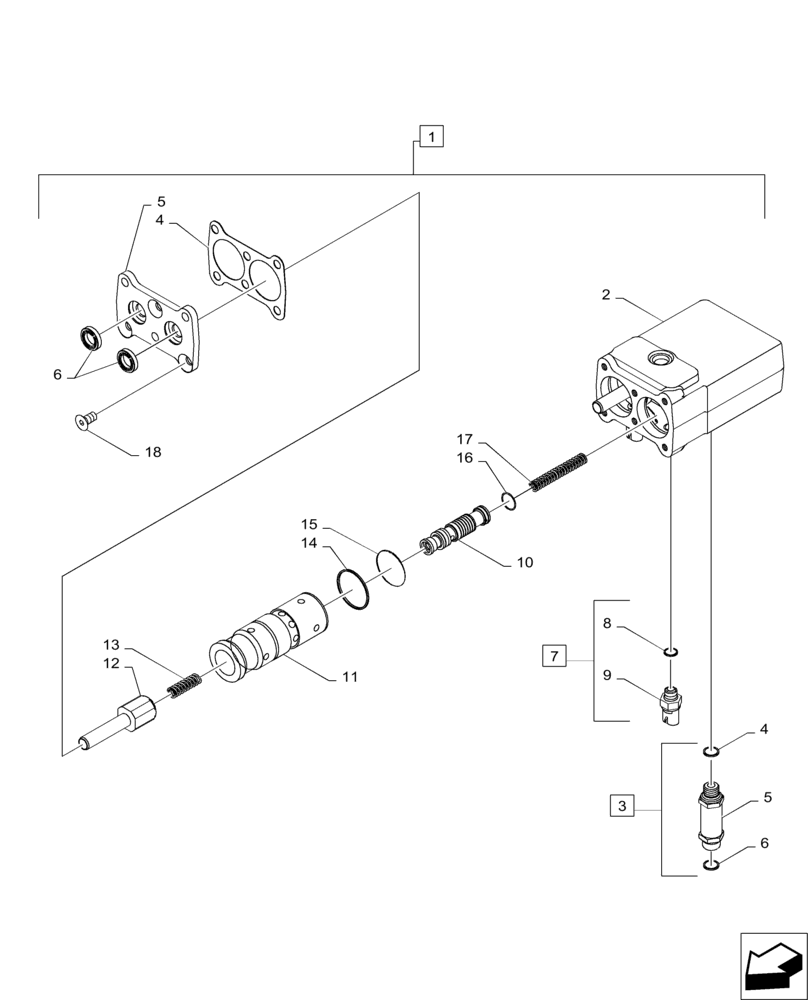 1
5
4
2
6
18
17
16
15
14
10
13
12
11
8
7
9
4
3
5
6