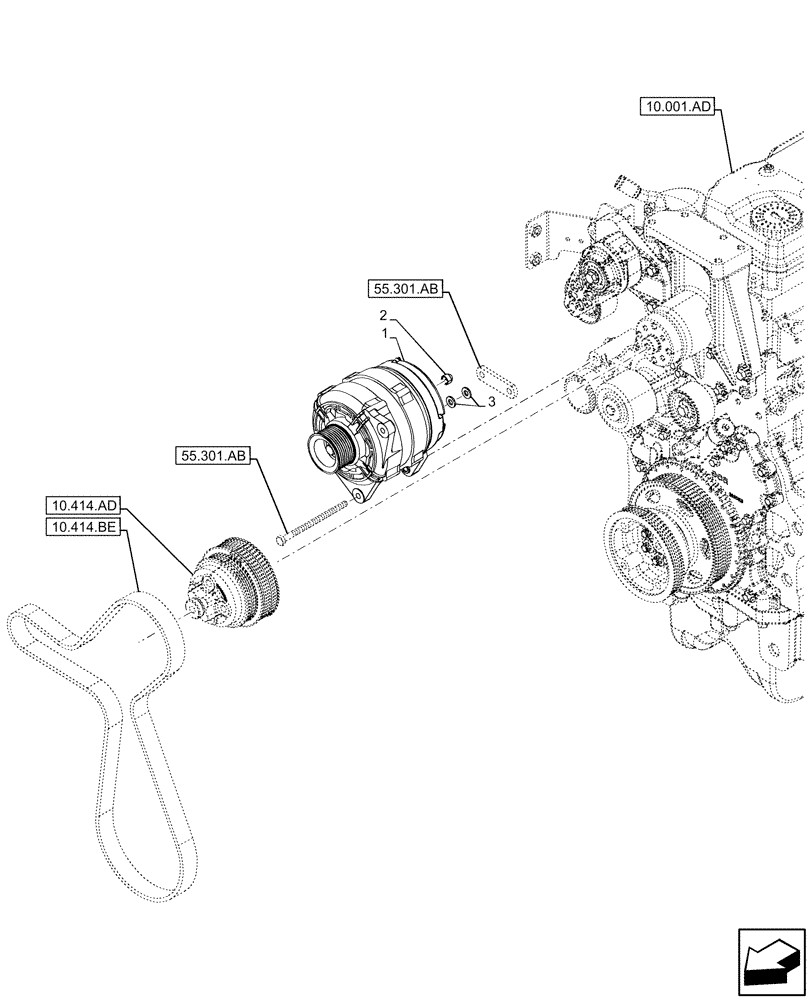 10.001.AD

55.301.AB

2

1

3

55.301.AB

10.414.AD

10.414.BE