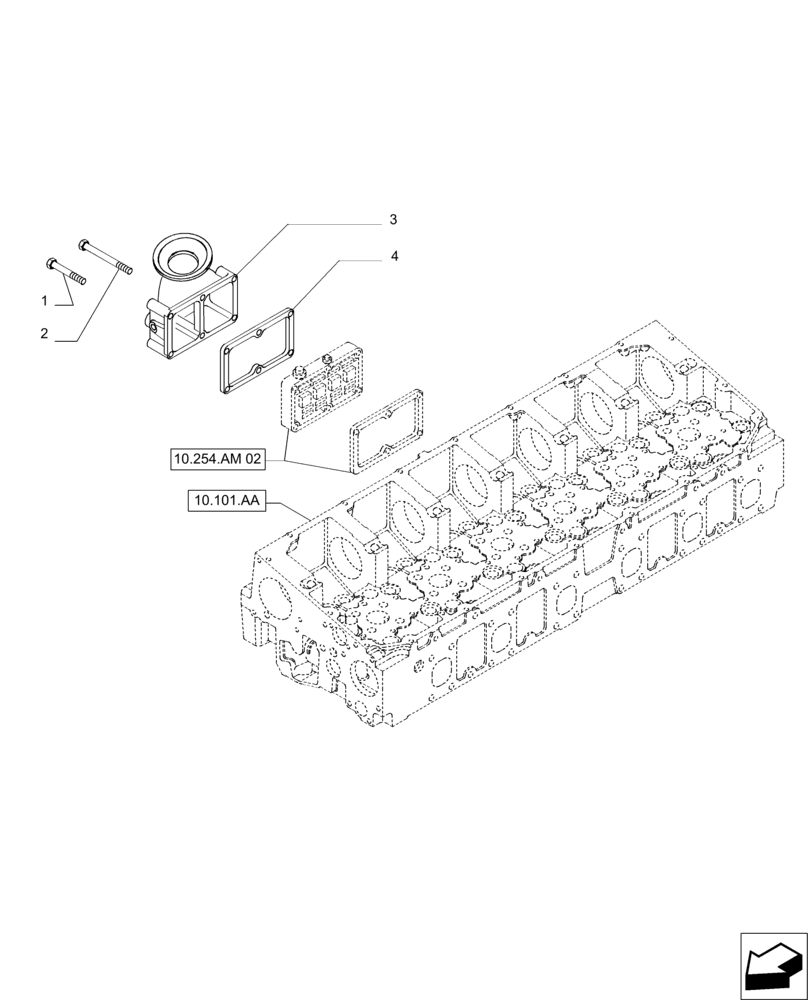 3
4
1
2
10.254.AM 02
10.101.AA