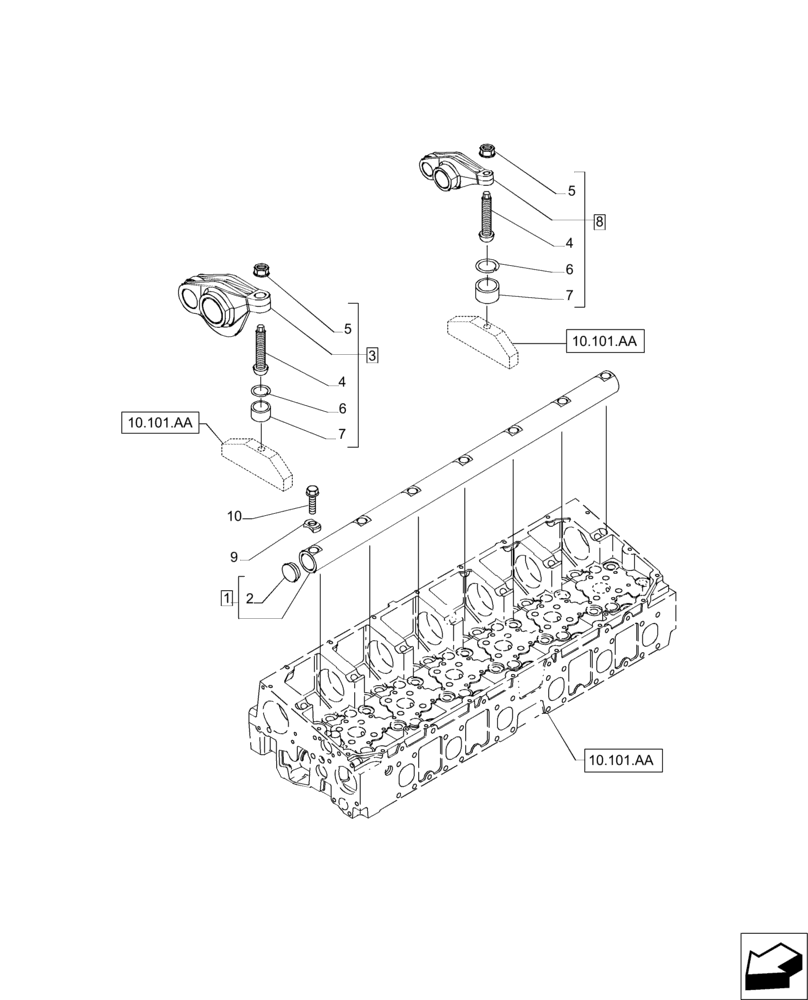 5
8
4
6
7
10.101.AA
5
3
4
6
7
10.101.AA
10
9
1
2
10.101.AA