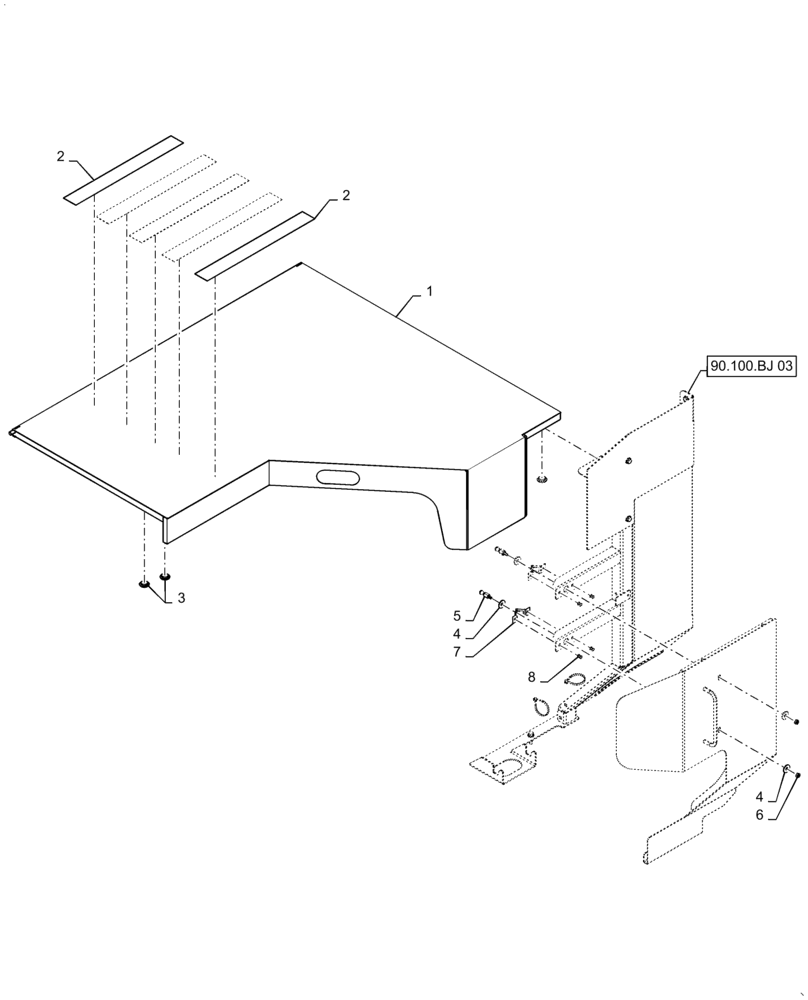 2
2
1
90.100.BJ 03
3
5
4
7
8
4
6