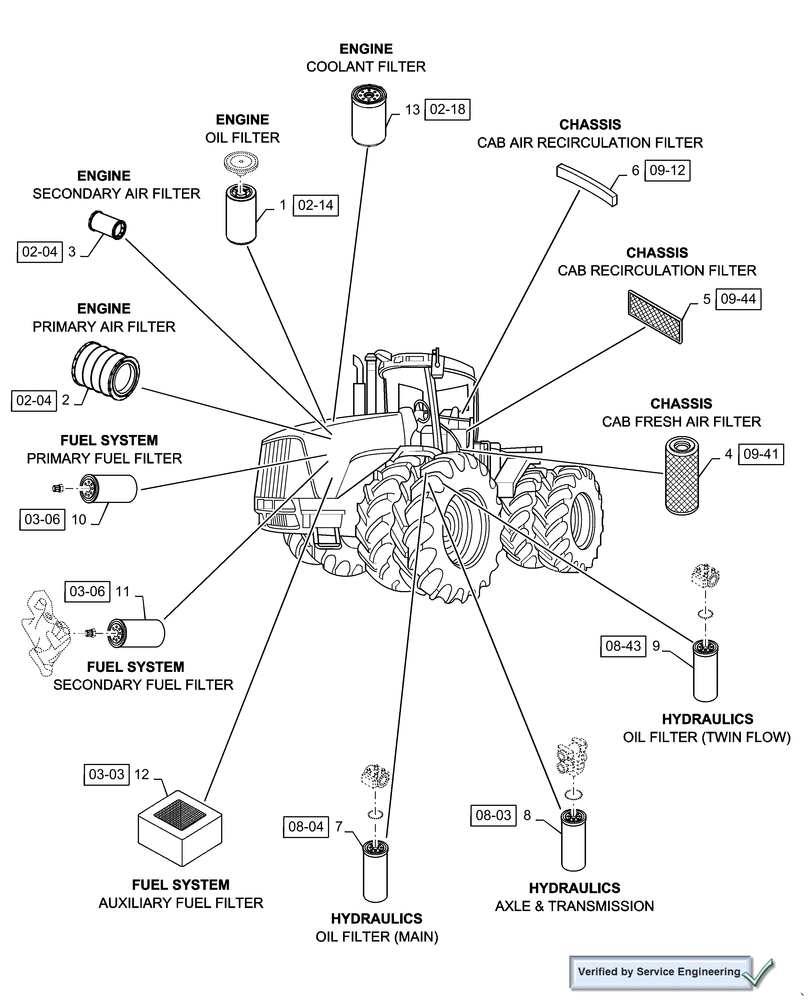 ENGINE
COOLANT FILTER

13 02-18

ENGINE
OIL FILTER

1 02-14

CHASSIS
CAB AIR RECIRCULATION FILTER

6 09-12

ENGINE
SECONDARY AIR FILTER

02-04 3

CHASSIS
CAB RECIRCULATION FILTER

5 09-44

ENGINE
PRIMARY AIR FILTER

02-04 2

CHASSIS
CAB FRESH AIR FILTER

4 09-41

FUEL SYSTEM
PRIMARY FUEL FILTER

03-06 10

03-06 11

FUEL SYSTEM
SECONDARY FUEL FILTER

08-43 9

HYDRAULICS
OIL FILTER (TWIN FLOW)

03-03 12

FUEL SYSTEM
AUXILIARY FUEL FILTER

08-04 7

HYDRAULICS
OIL FILTER (MAIN)

08-03 8

HYDRAULICS
AXLE & TRANSMISSION

Verified by Service Engineering