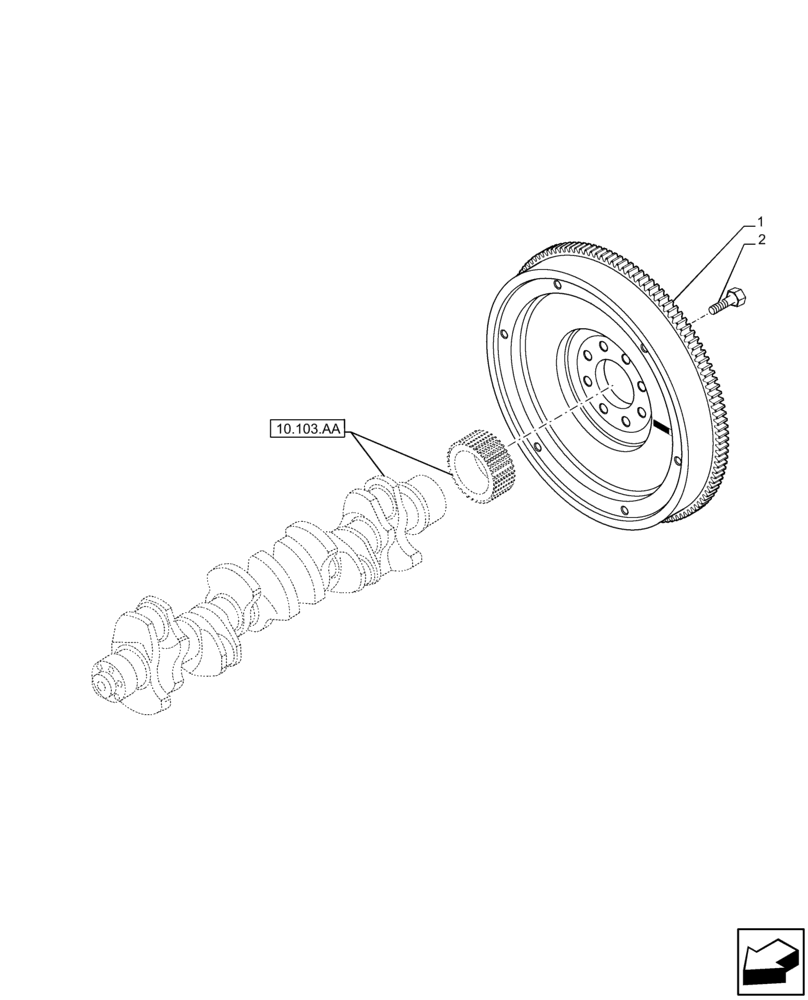 1
2
10.103.AA