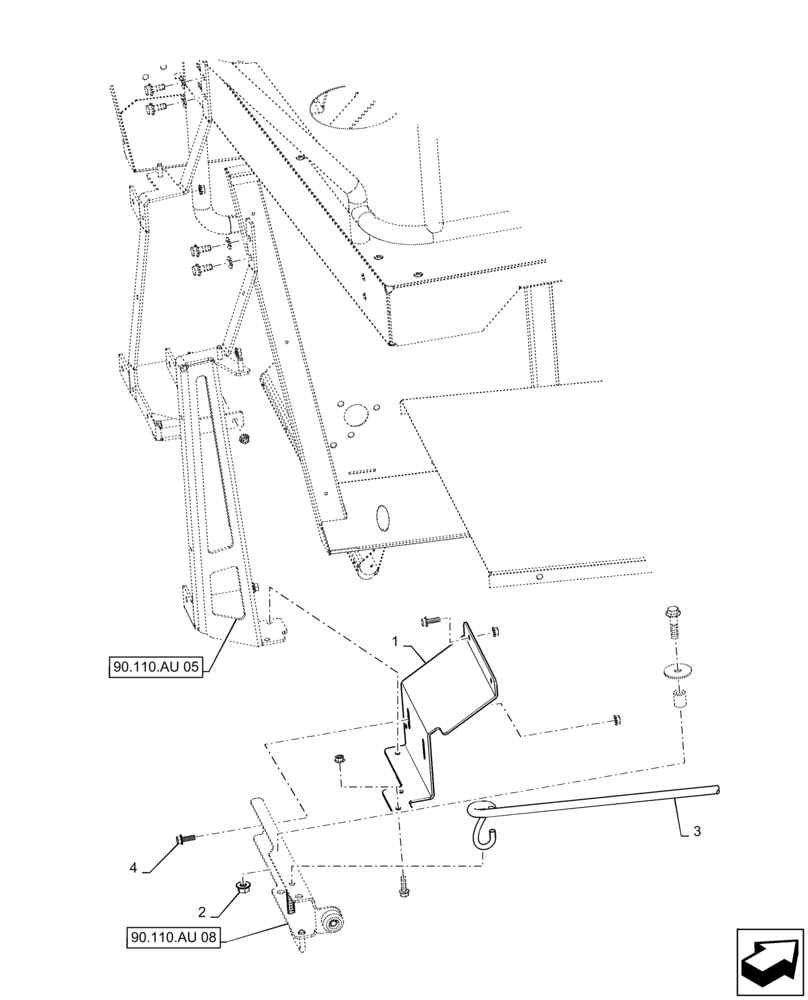 90.110.AU 05

1

3

4

2

90.110.AU 08