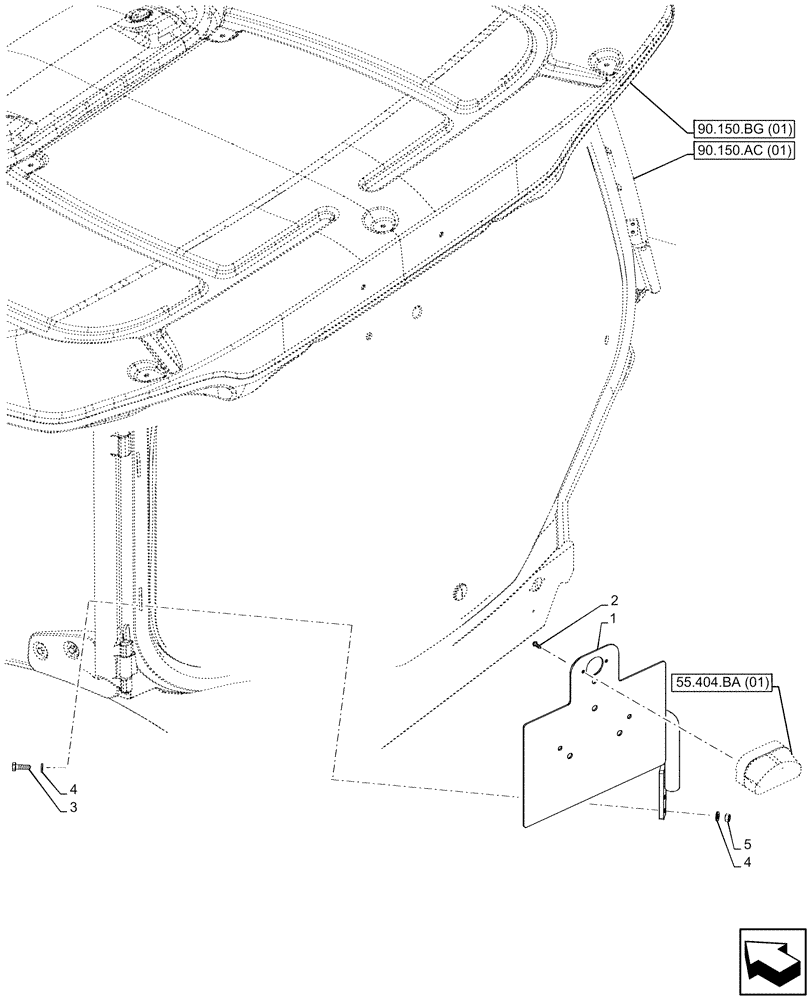 90.150.BG (01)
90.150.AC (01)
2
1
55.404.BA (01)
4
3
5
4