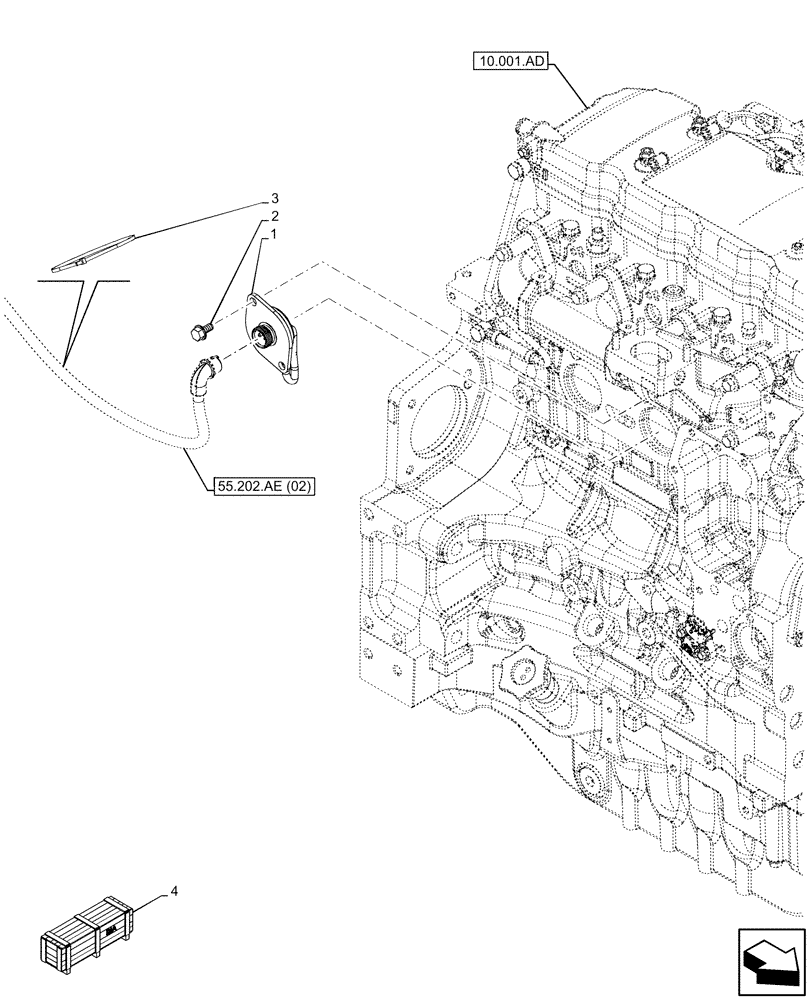 10.001.AD

3
2
1

55.202.AE (02)

4