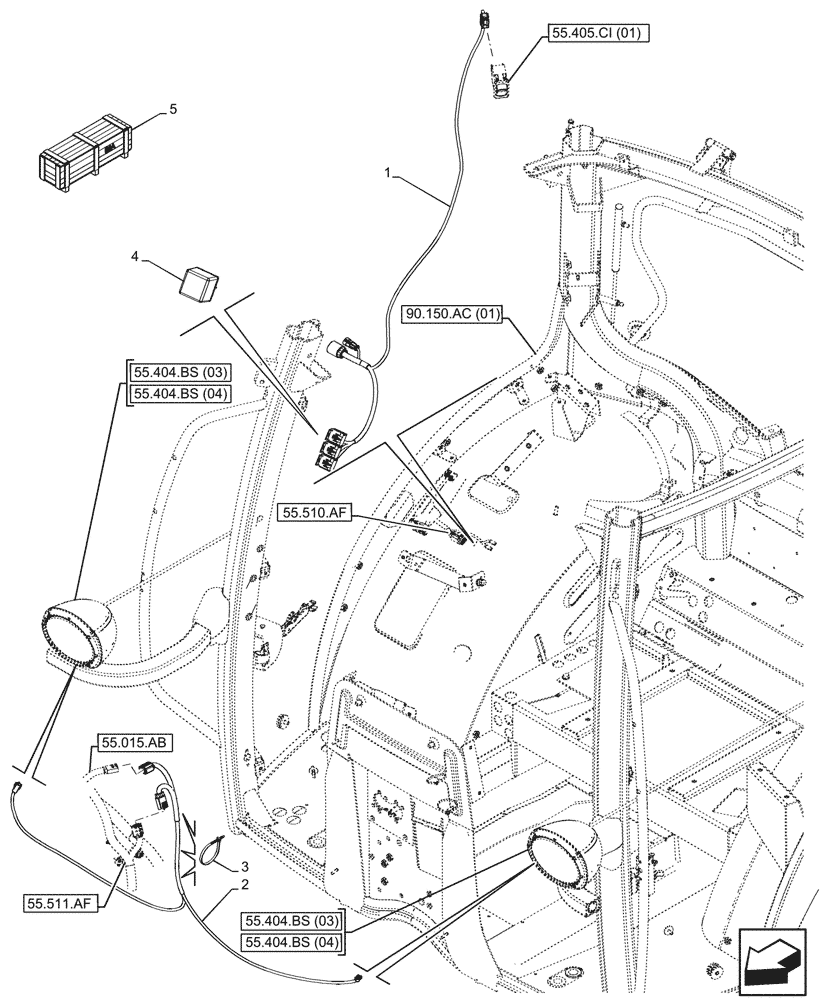 55.405.CI (01)

5

1

4

90.150.AC (01)

55.404.BS (03)
55.404.BS (04)

55.510.AF

55.015.AB

3

2

55.511.AF

55.404.BS (03)
55.404.BS (04)