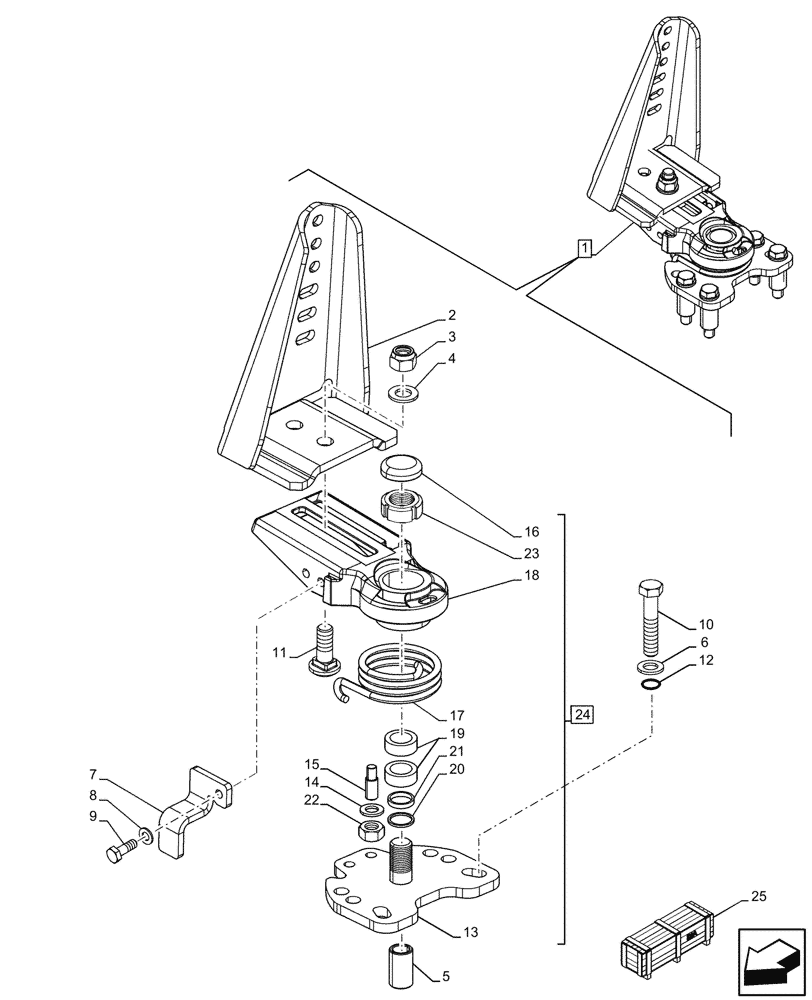 1
2
3
4
16
23
18
10
6
12
11
17
24
19
21
20
15
14
22
7
8
9
13
5
25