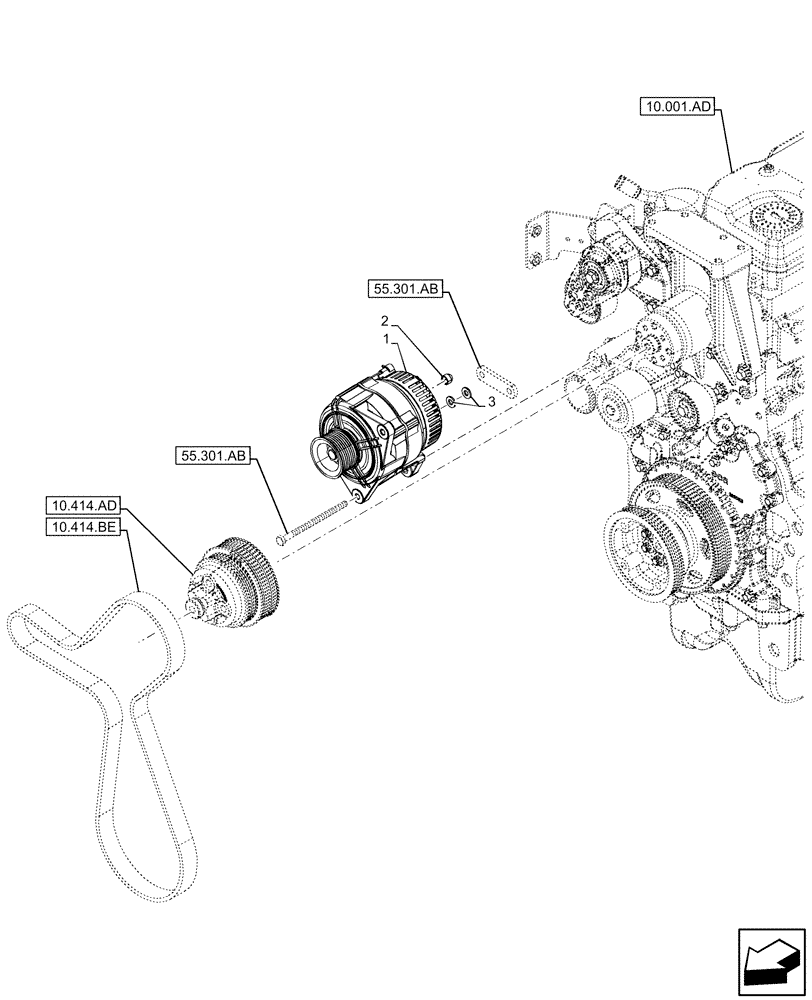 10.001.AD

55.301.AB

2

1

3

55.301.AB

10.414.AD

10.414.BE