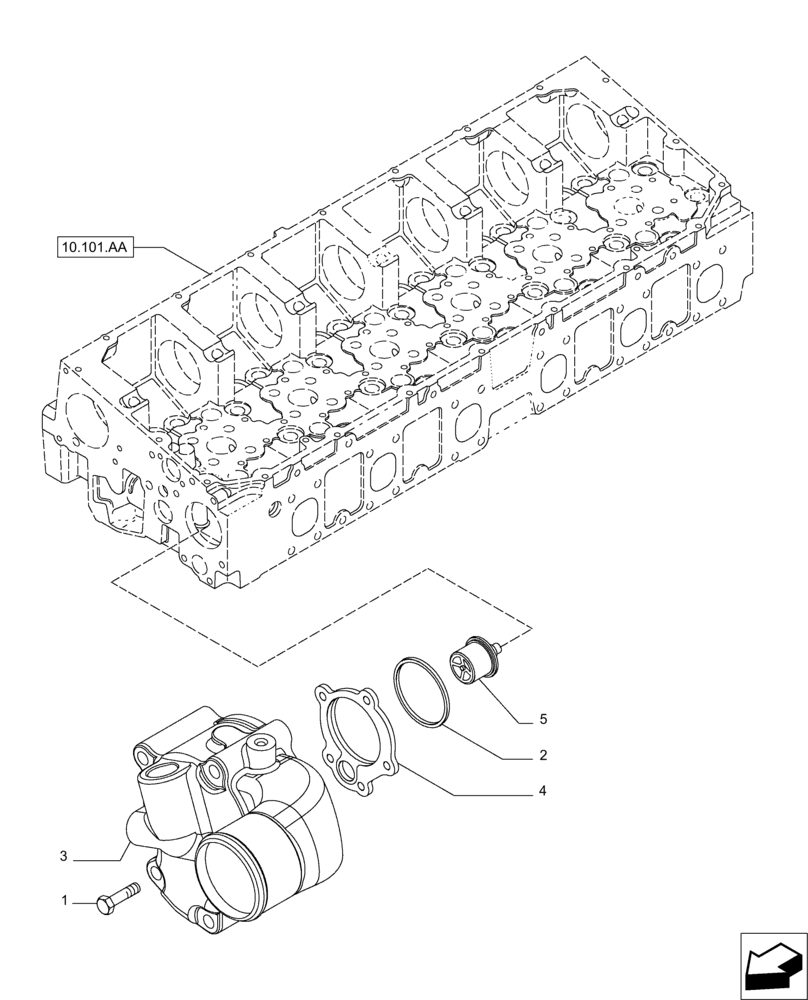 10.101.AA

5

2

4

3

1