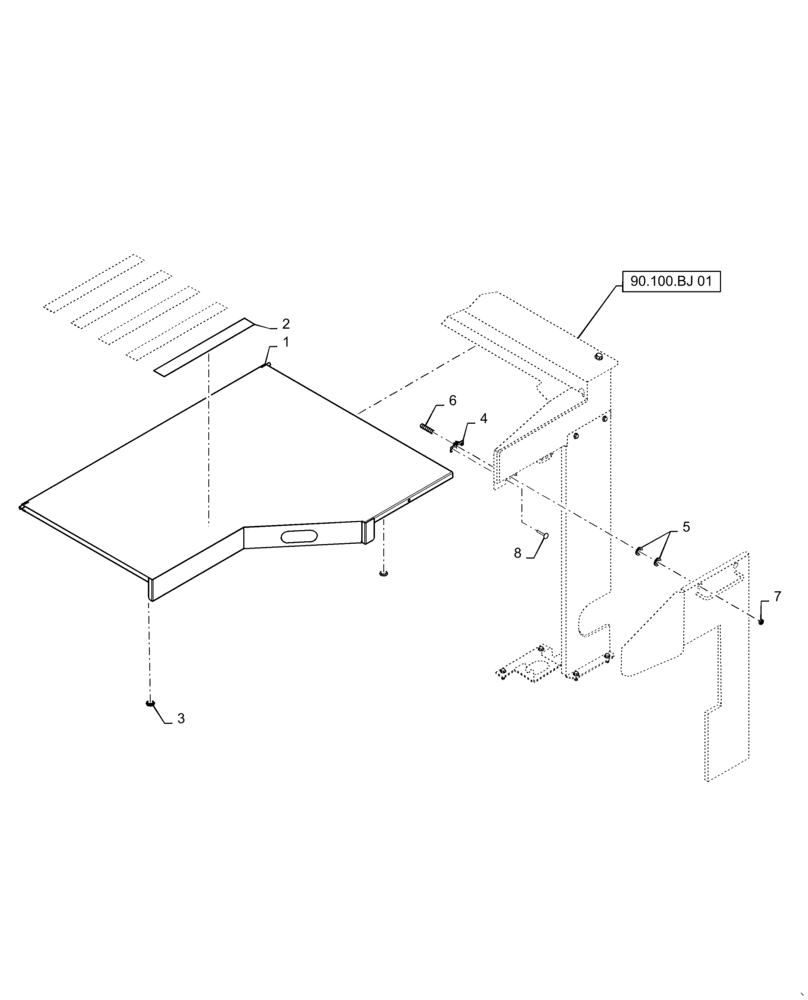 90.100.BJ 01

2

1

6

4

5

8

7

3