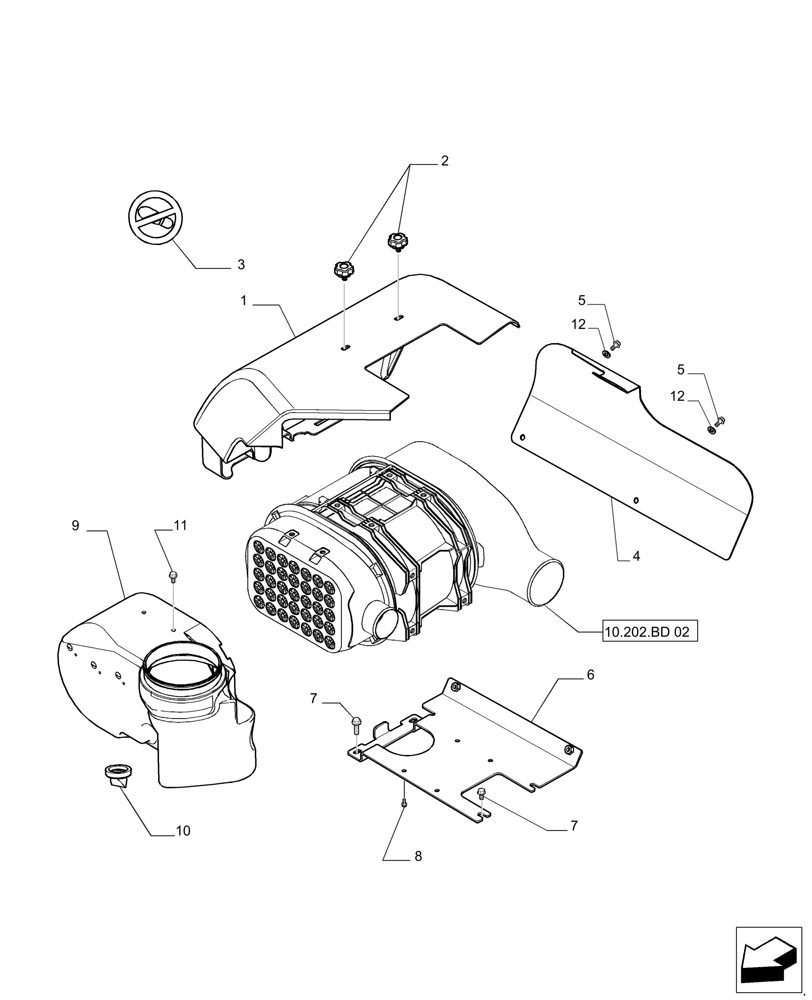 2
3
1
5
12
5
12
4
9
11
10.202.BD 02
6
7
7
10
8