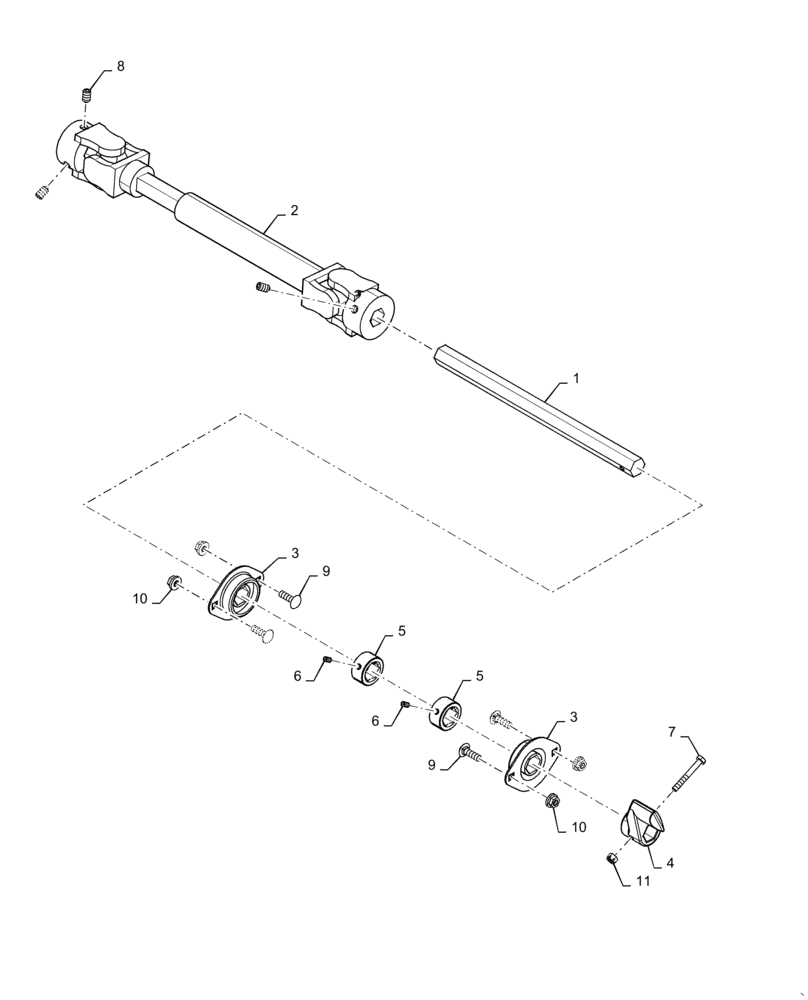 8
2
1
3
9
10
5
6
5
6
3
7
9
10
4
11