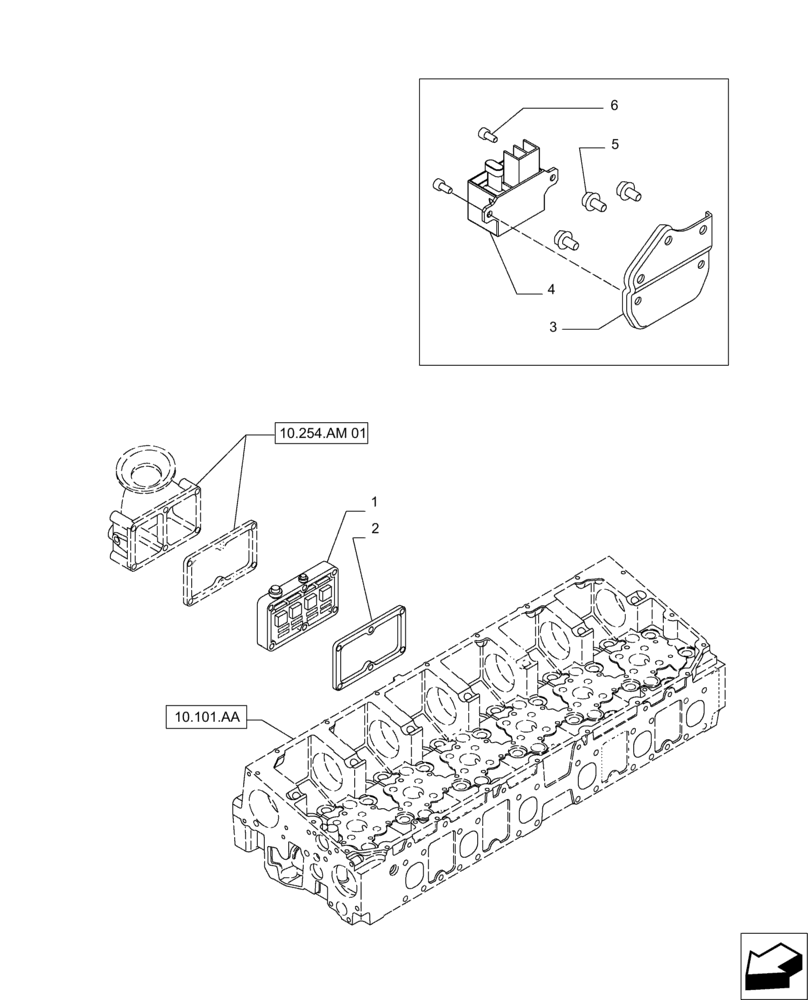 6
5
4
3
10.254.AM 01
1
2
10.101.AA