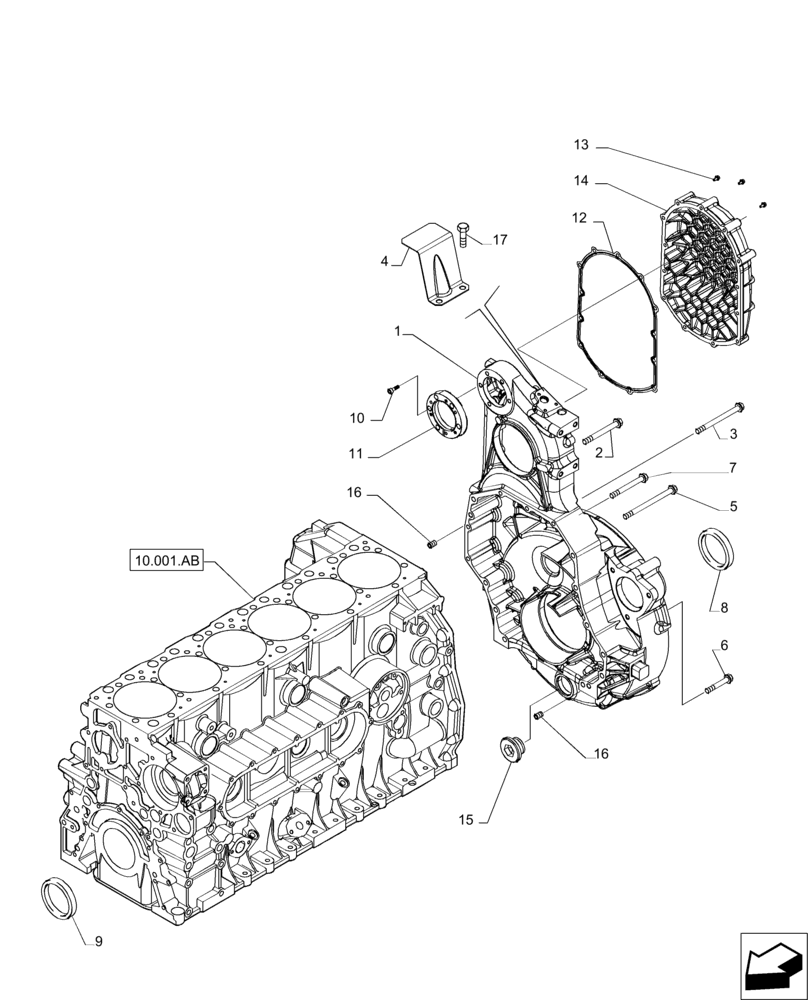 13
14
12
4
17
1
10
11
2
3
7
5
16
10.001.AB
8
6
16
15
9