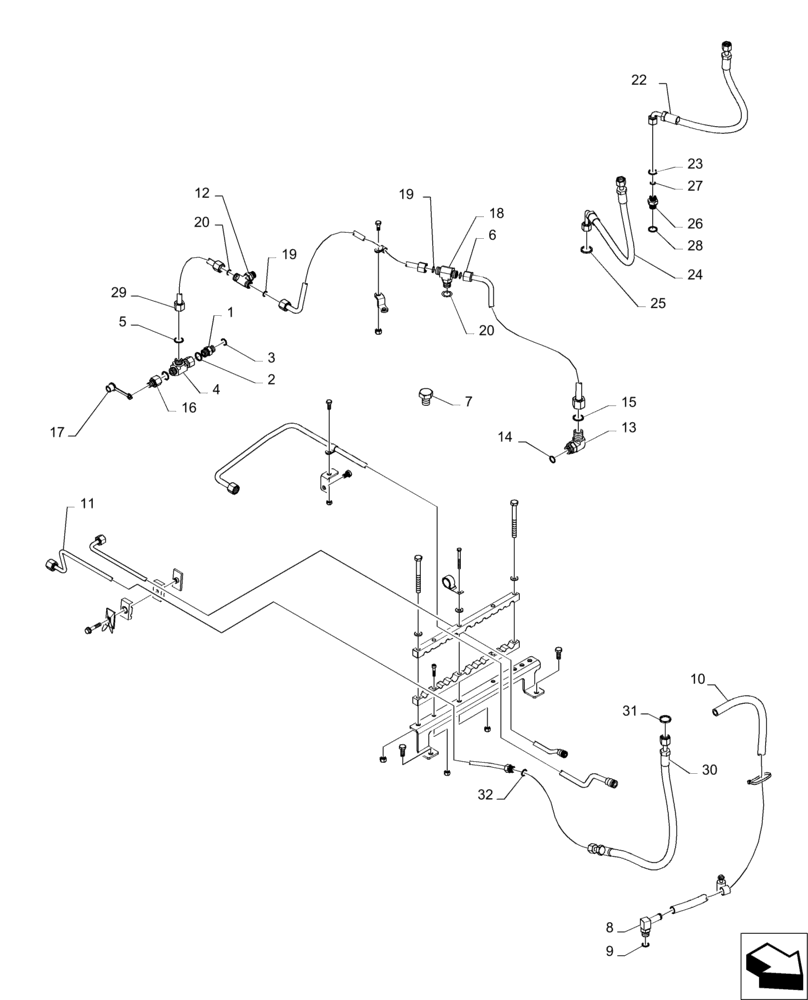 22
23
27
26
28
24
25
12
20
19
19
18
6
20
29
5
1
3
2
4
16
17
7
15
13
14
11
10
31
30
32
8
9