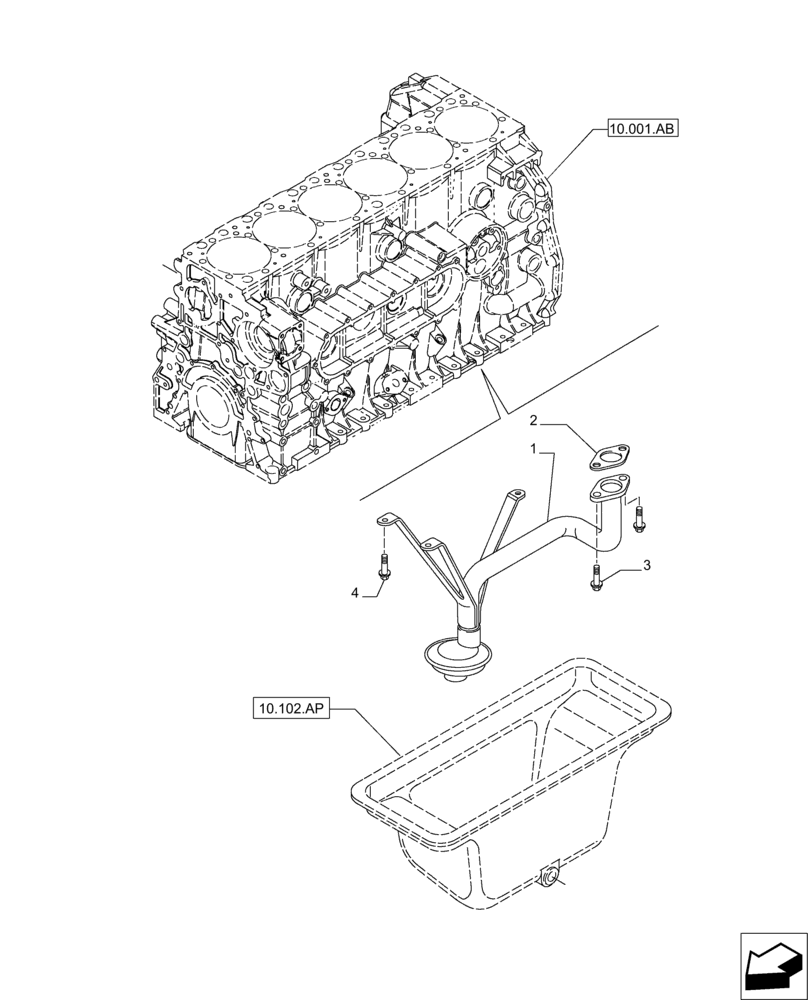 10.001.AB

2

1

3

4

10.102.AP