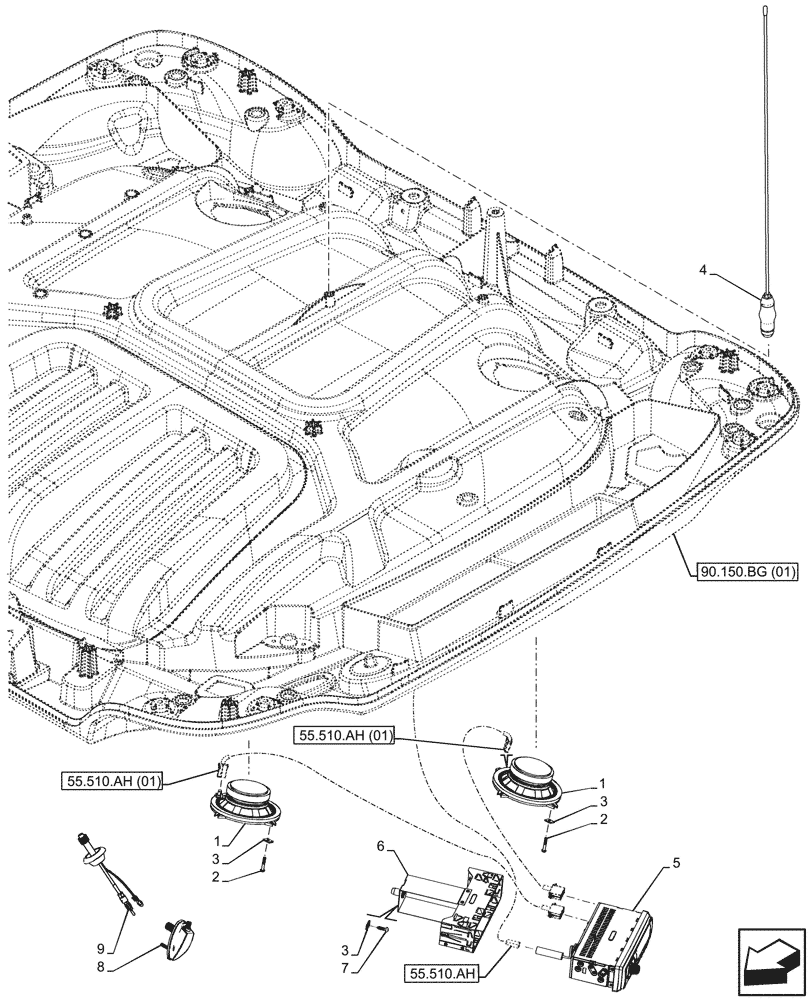 4

90.150.BG (01)

55.510.AH (01)

55.510.AH (01)

1
3
2

1
3
2

6

5

9
8

3
7

55.510.AH