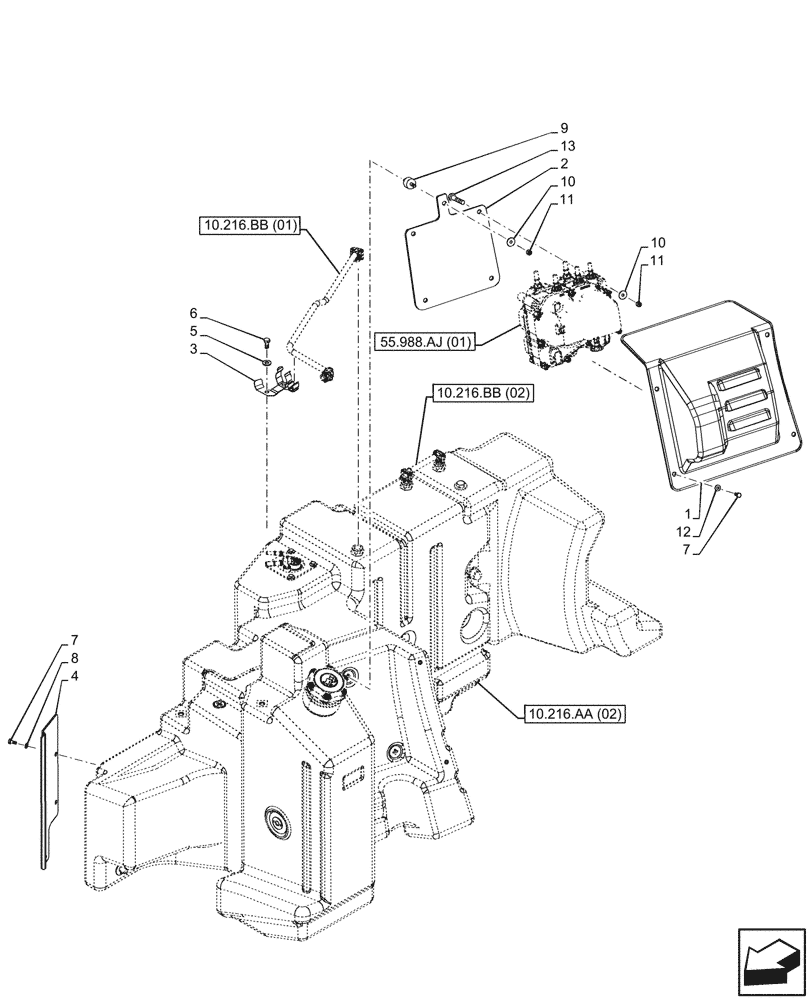 9
13
2
10
11
10.216.BB (01)
10
11
6
5
3
55.988.AJ (01)
10.216.BB (02)
1
12
7
7
8
4
10.216.AA (02)