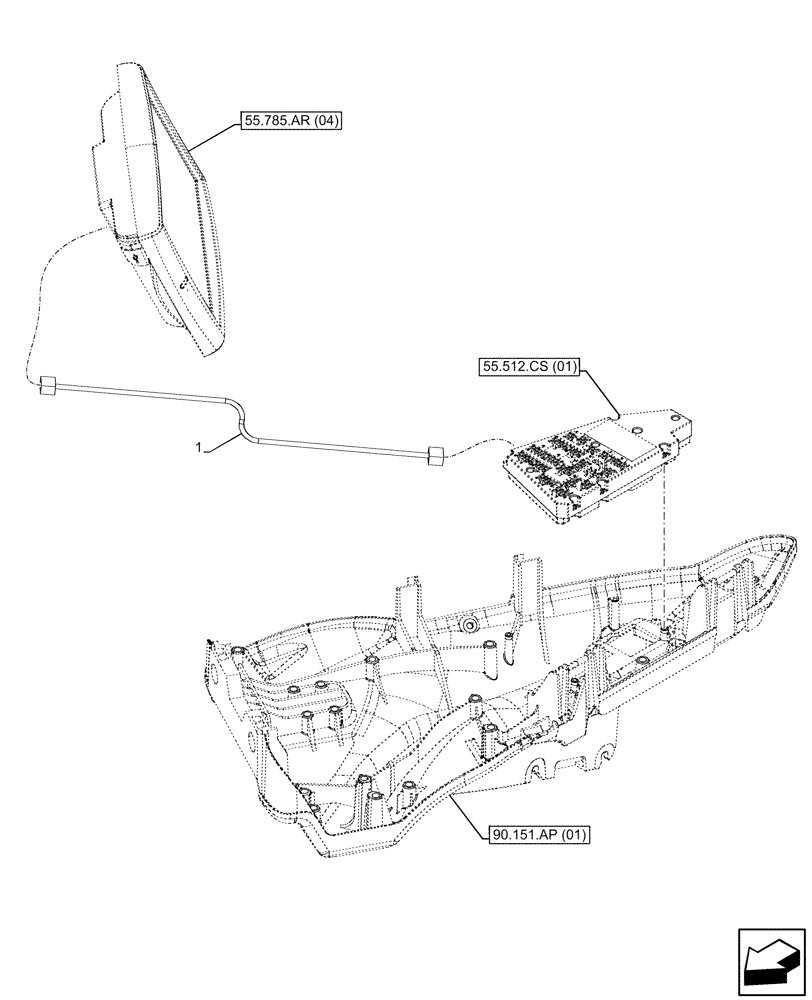 55.785.AR (04)

55.512.CS (01)

1

90.151.AP (01)