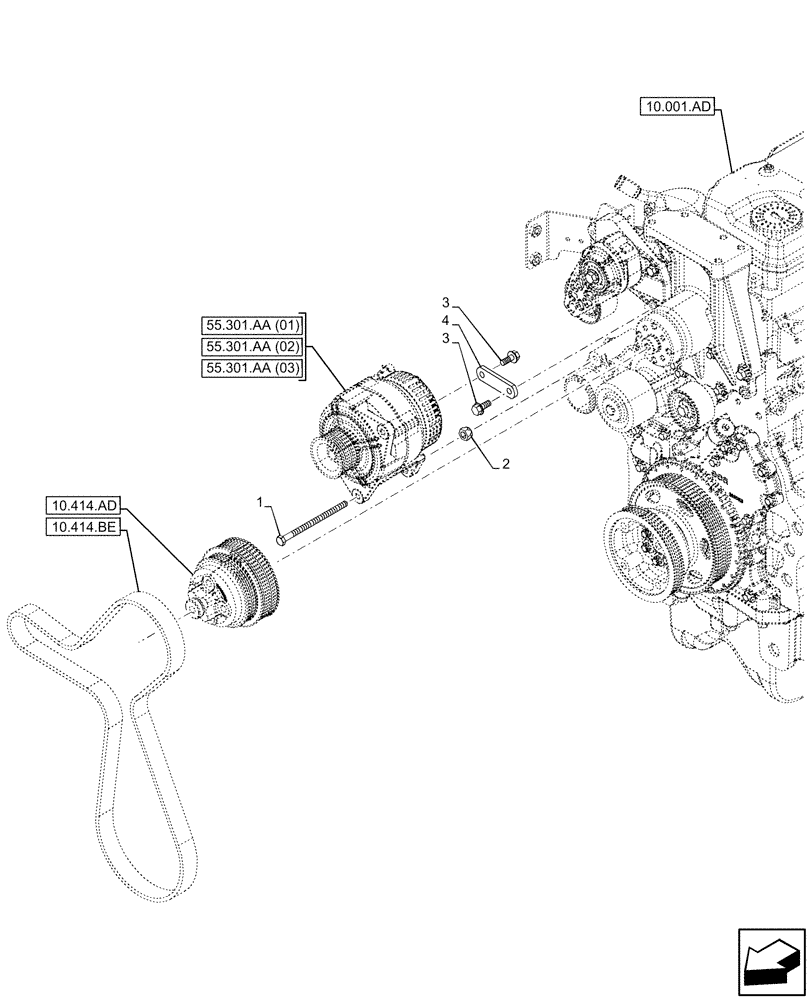 10.001.AD

55.301.AA (01)
55.301.AA (02)
55.301.AA (03)

3
4
3

2

1

10.414.AD
10.414.BE