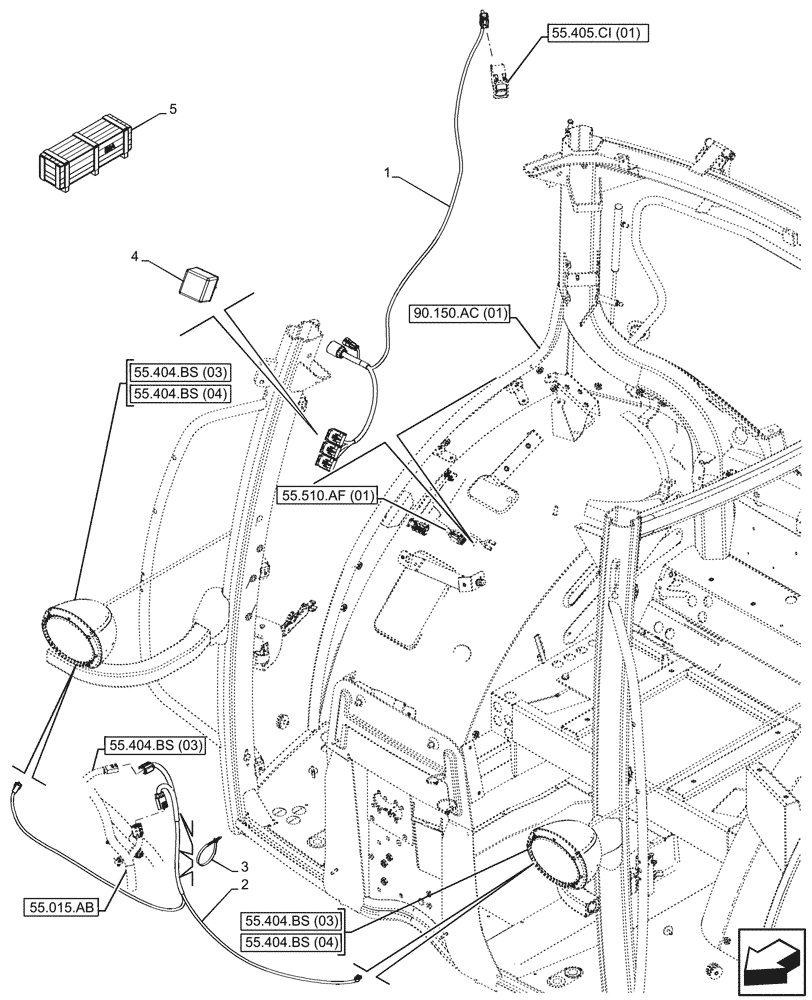 55.405.CI (01)
5
1
4
90.150.AC (01)
55.404.BS (03)
55.404.BS (04)
55.510.AF (01)
55.404.BS (03)
3
2
55.015.AB
55.404.BS (03)
55.404.BS (04)