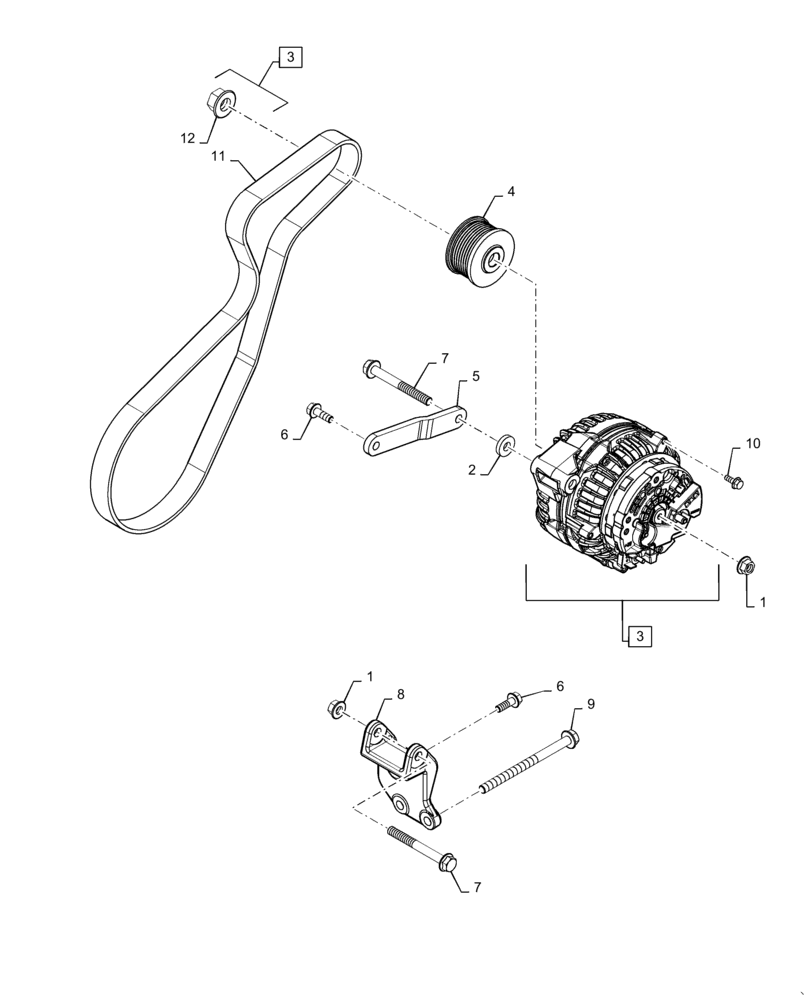 3
12
11
4
7
5
6
2
10
1
3
1
8
6
9
7