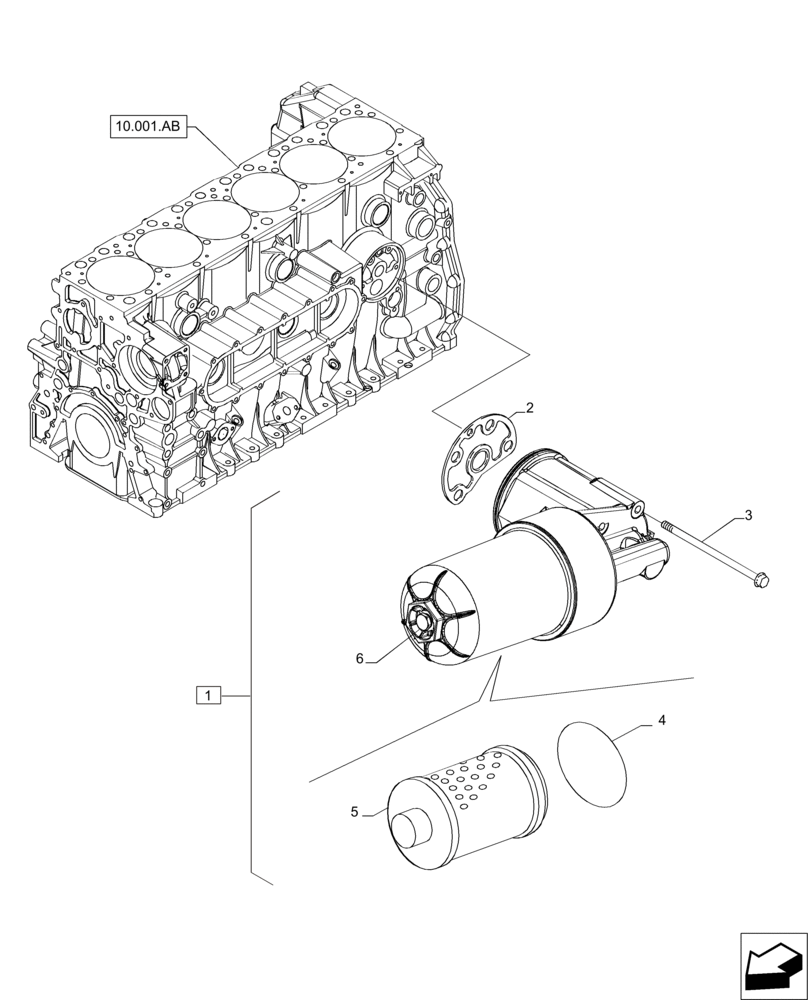 10.001.AB

2

3

6

1

4

5