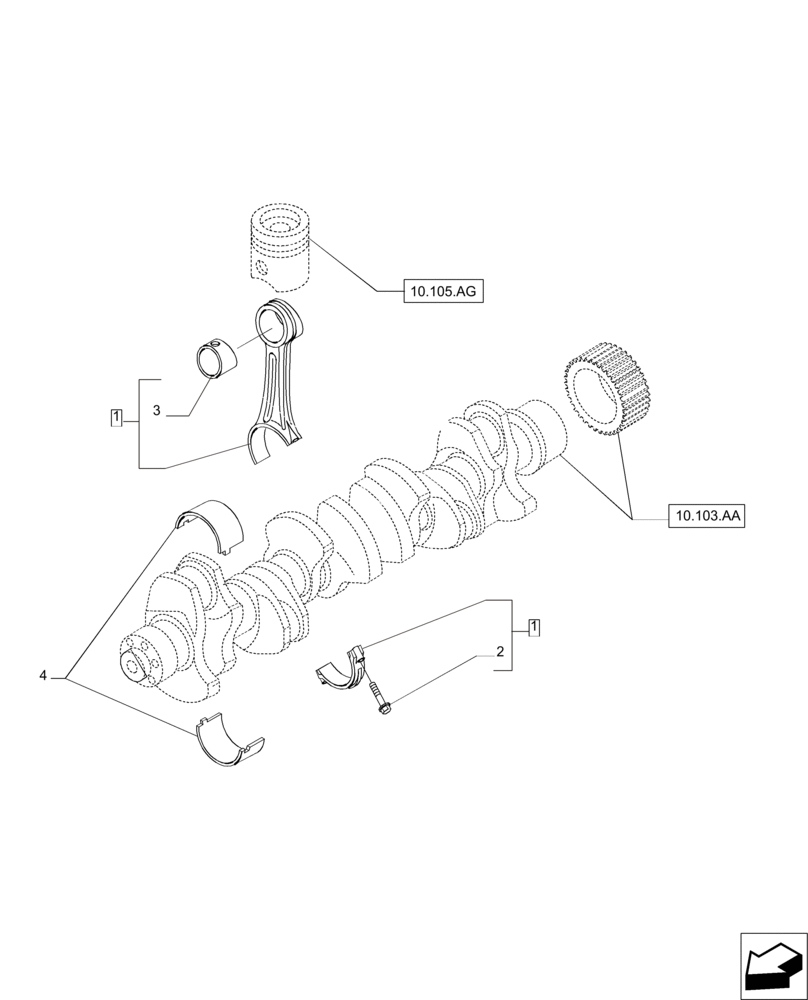 10.105.AG

1

3

10.103.AA

1

2

4