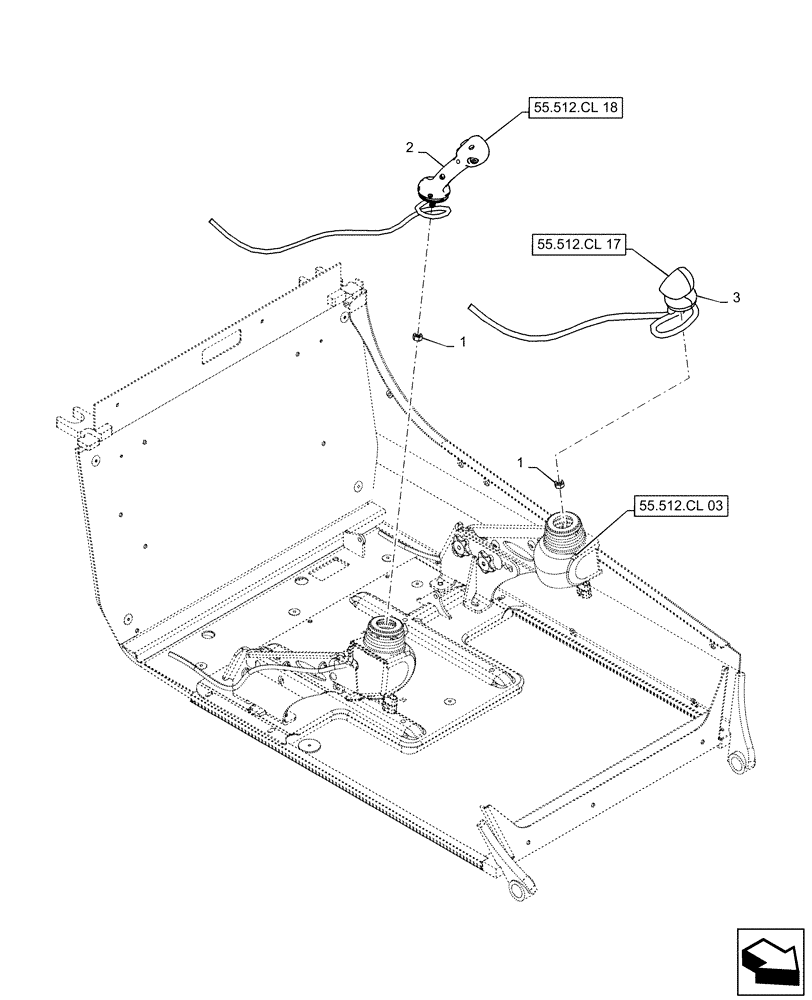 55.512.CL 18
2
55.512.CL 17
3
1
1
55.512.CL 03