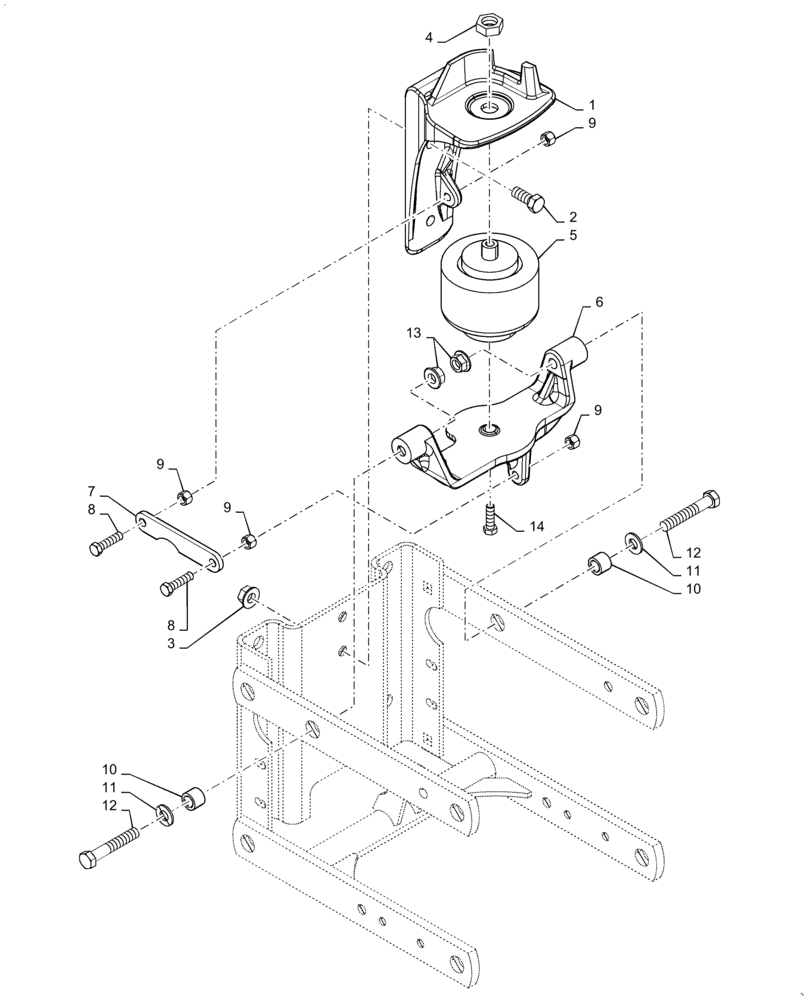 4
1
9
2
5
6
13
9
9
7
8
9
14
12
11
10
8
3
10
11
12