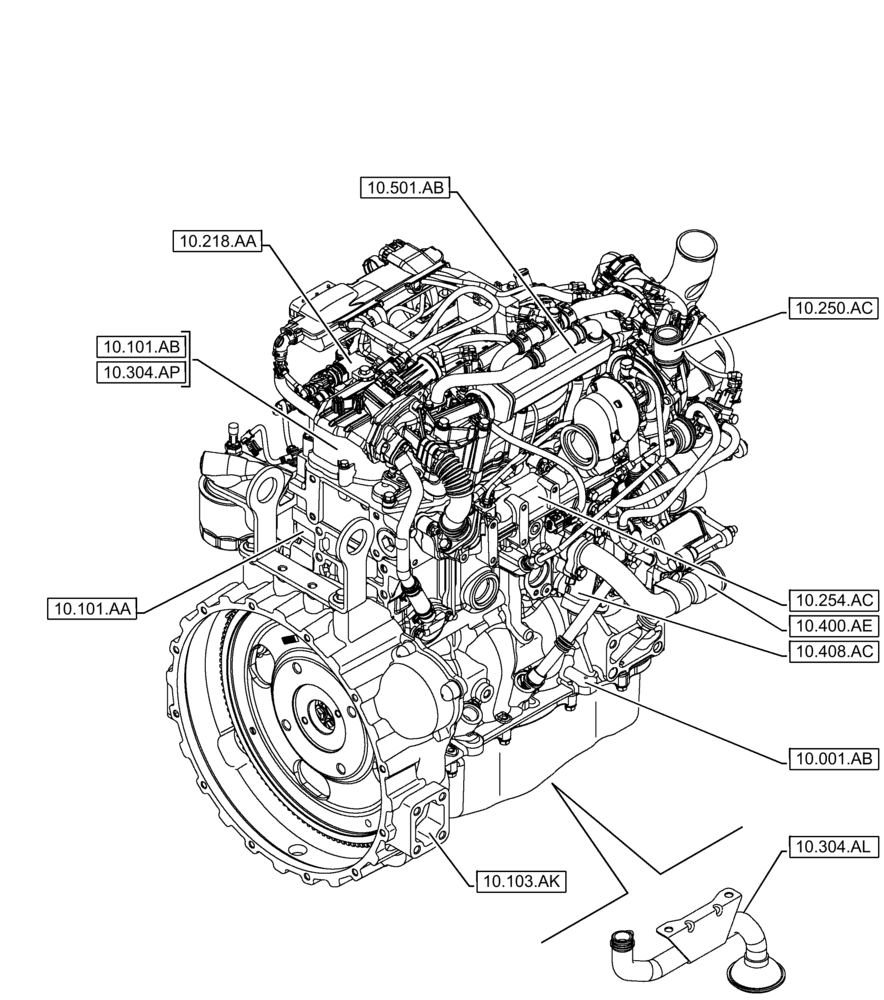 10.501.AB
10.218.AA
10.250.AC
10.101.AB
10.304.AP
10.101.AA
10.254.AC
10.400.AE
10.408.AC
10.001.AB
10.304.AL
10.103.AK