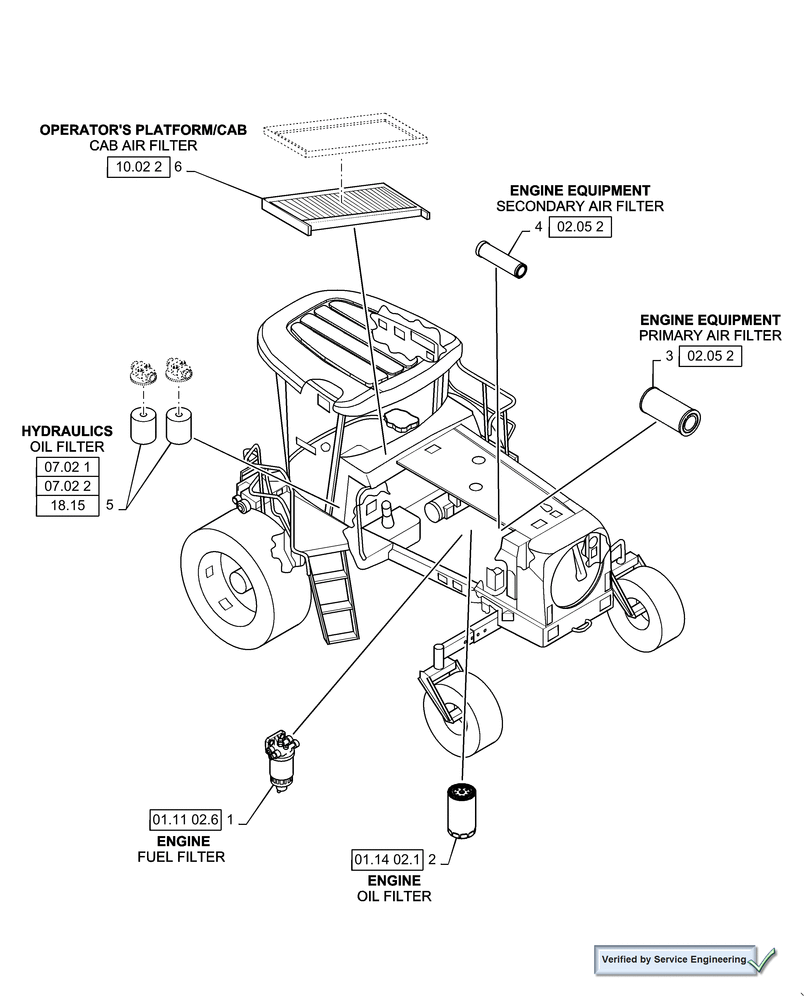 OPERATOR'S PLATFORM/CAB
CAB AIR FILTER
10.02 2 6

ENGINE EQUIPMENT
SECONDARY AIR FILTER
4 02.05 2

ENGINE EQUIPMENT
PRIMARY AIR FILTER
3 02.05 2

HYDRAULICS
OIL FILTER
07.02 1
07.02 2
18.15 5

01.11 02.6 1
ENGINE
FUEL FILTER

01.14 02.1 2
ENGINE
OIL FILTER

Verified by Service Engineering