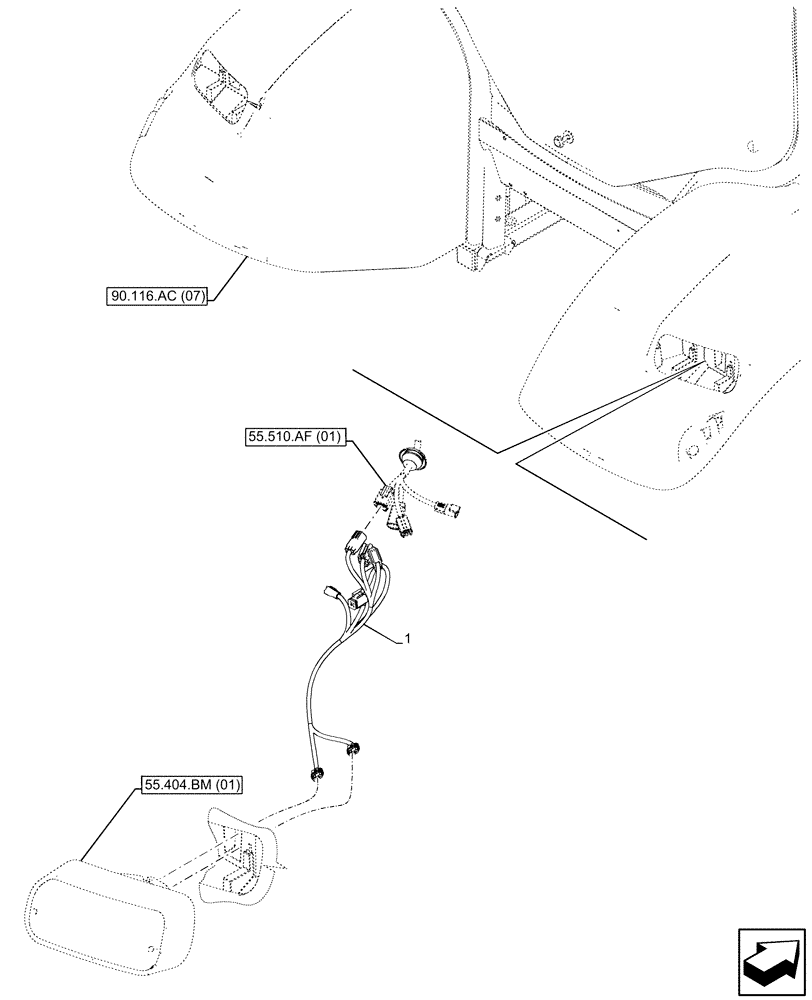 90.116.AC (07)

55.510.AF (01)

1

55.404.BM (01)