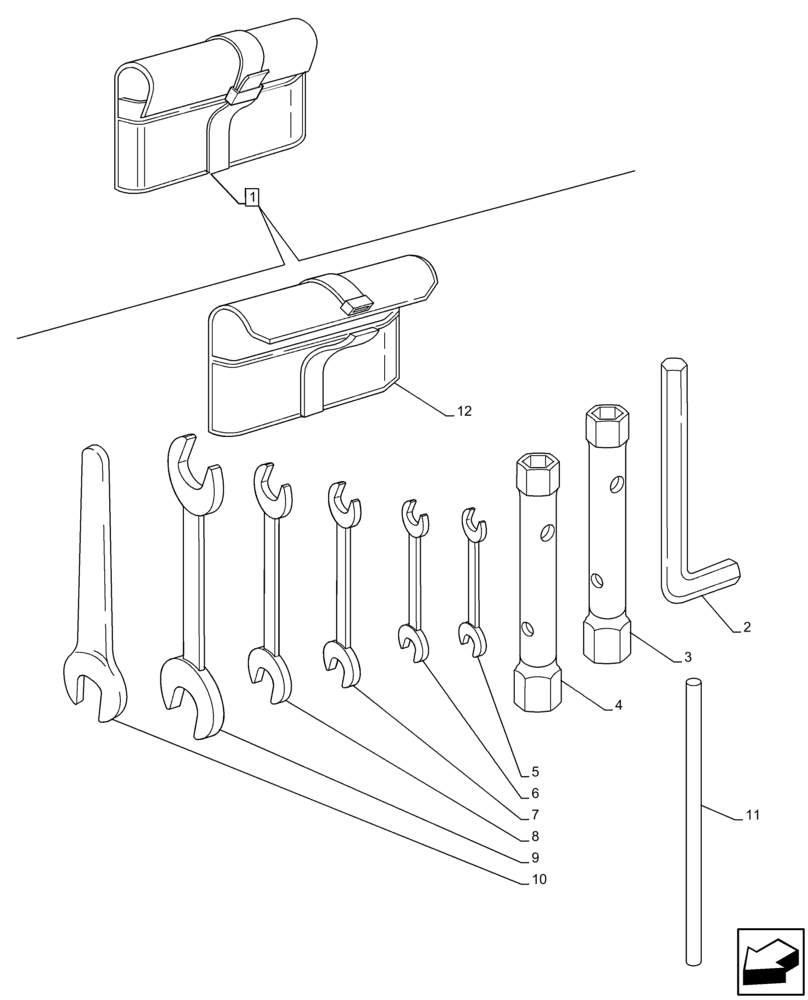 1

12

2

3

4

5

6

7

8

9

10

11