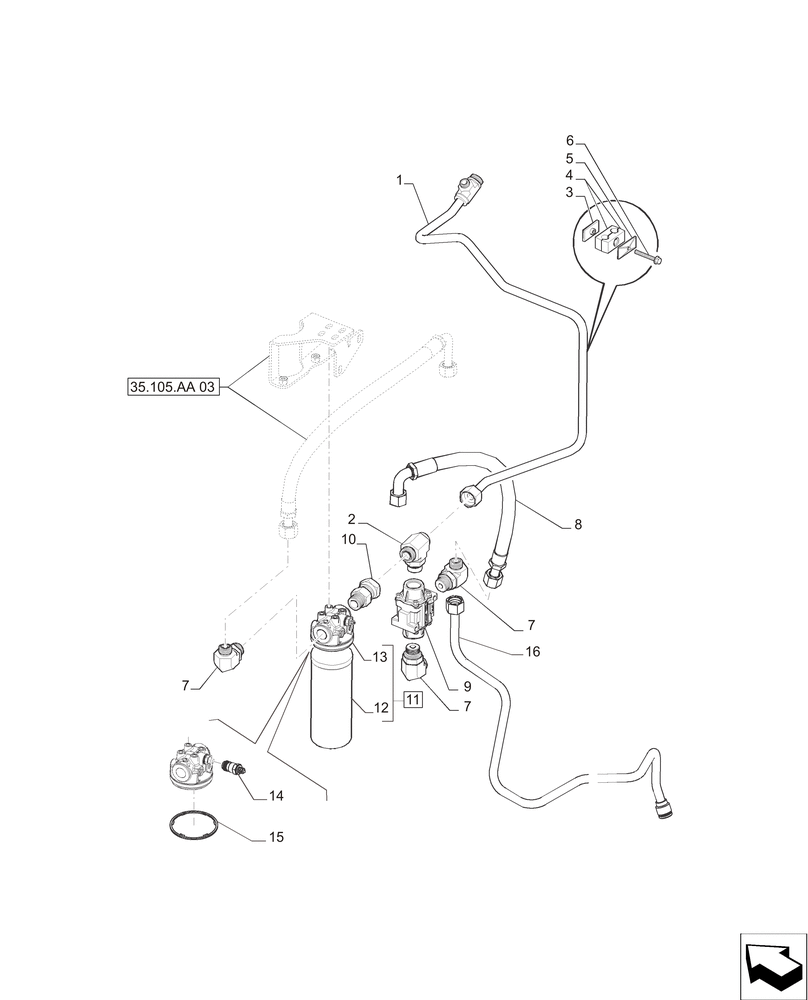 6
5
4
3
1
35.105.AA 03
8
2
10
7
16
13
9
7
12
11
7
14
15