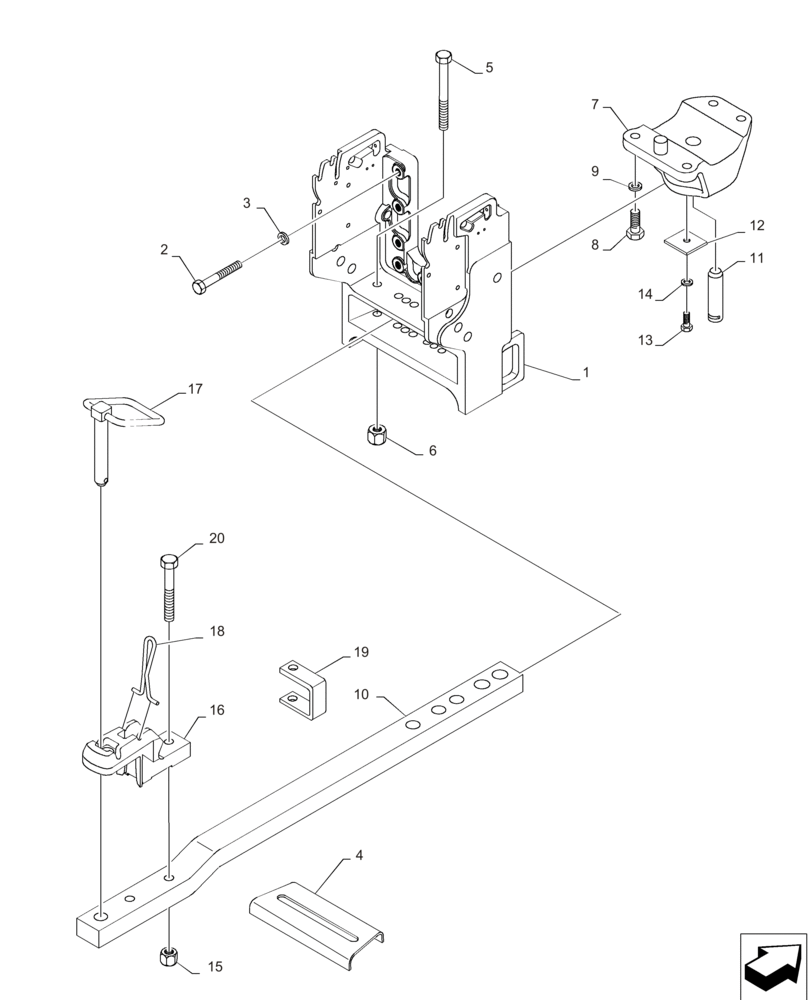 5
7
9
3
12
2
8
11
14
13
1
17
6
20
18
19
10
16
4
15